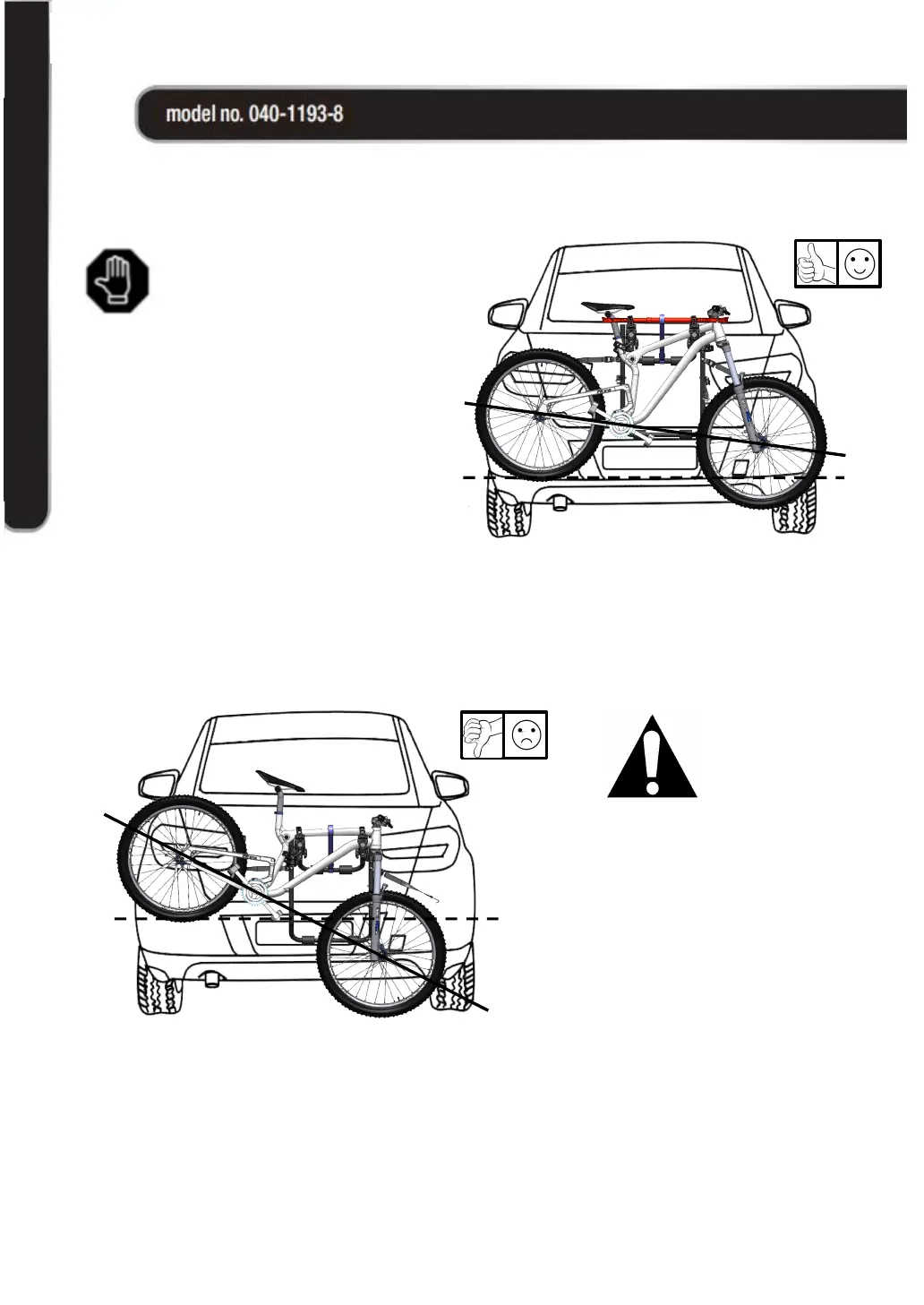 model no. 040-1193-8