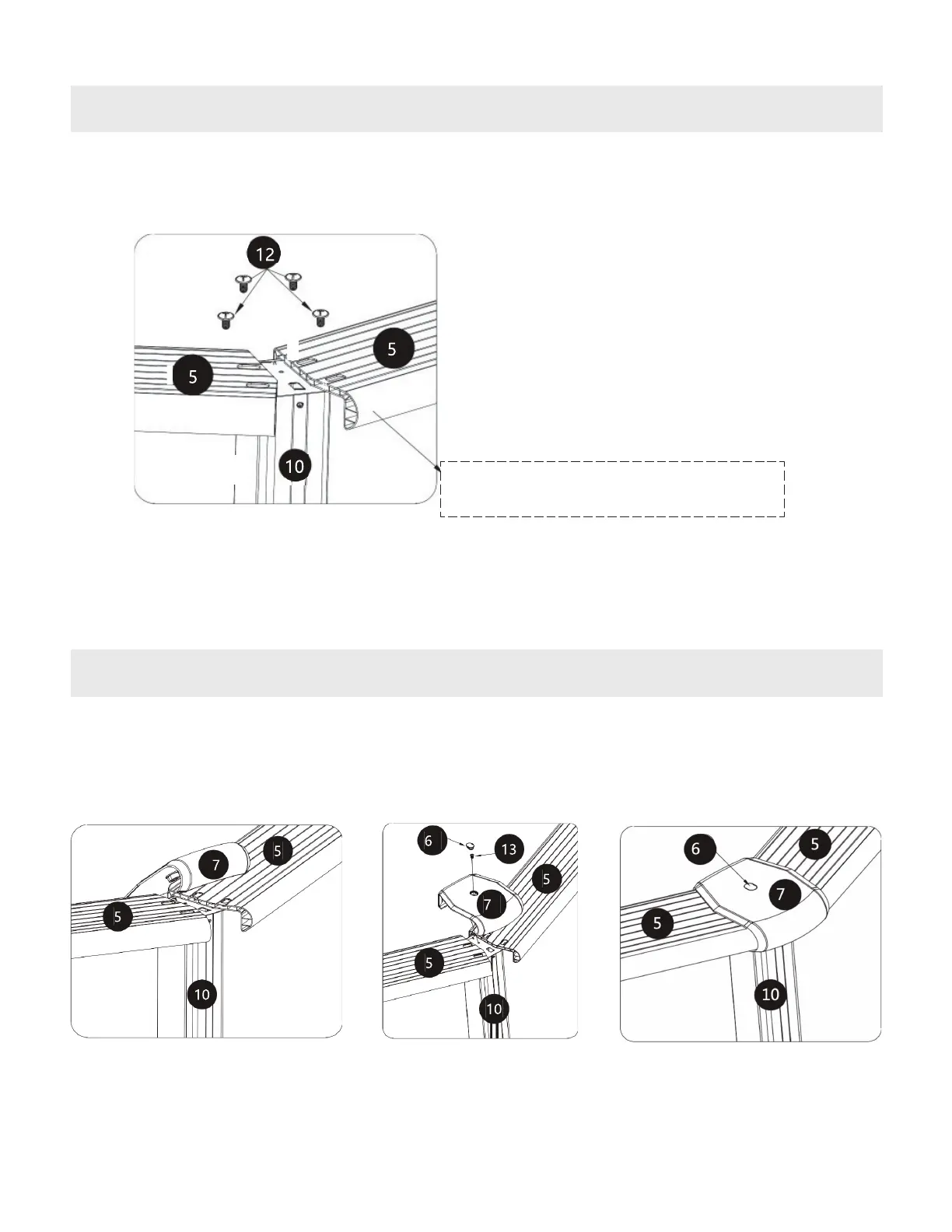 12

5

5

10

7

5

5

10

6

13

5

7

5

10

6

5

7

5

10