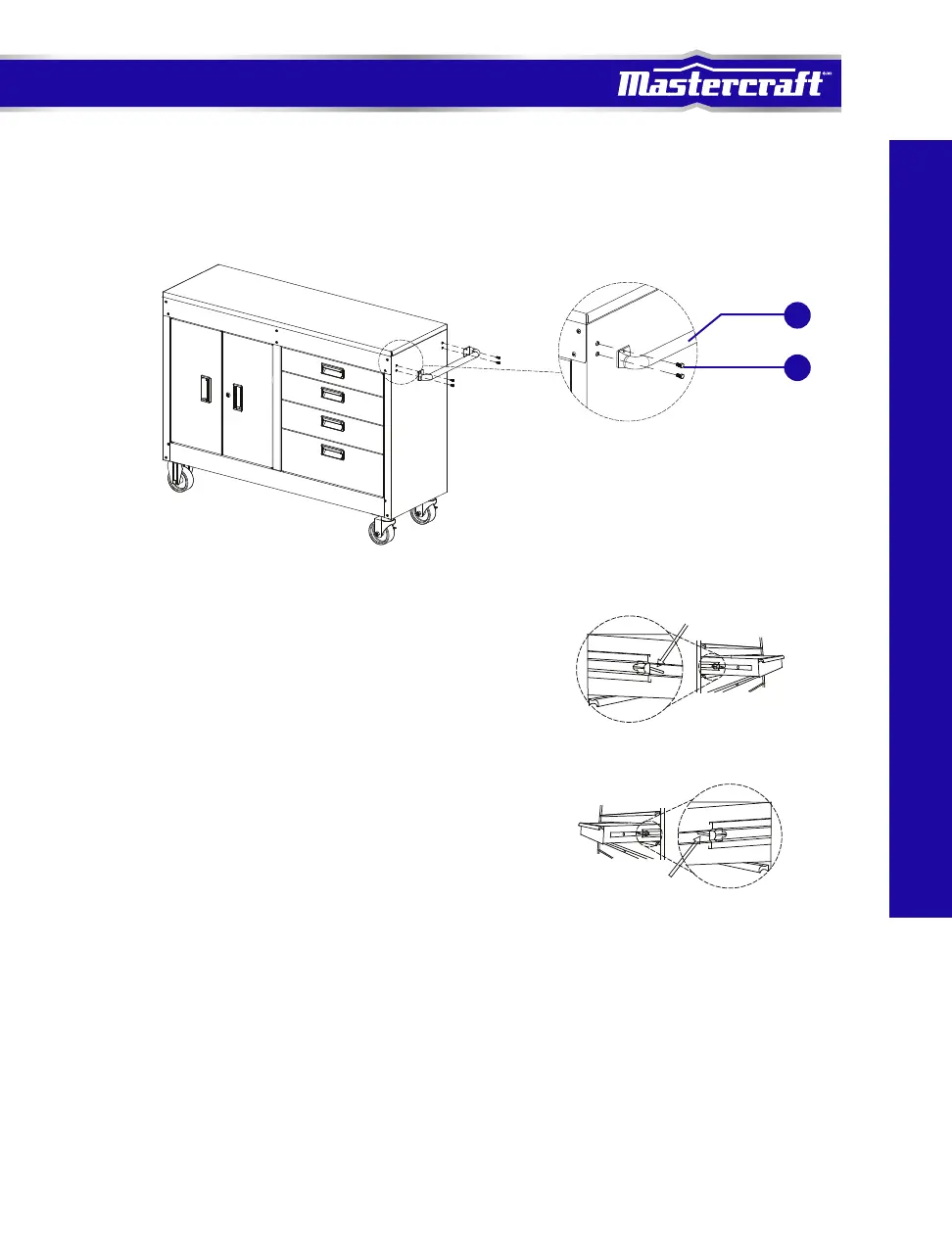 Mastercraft