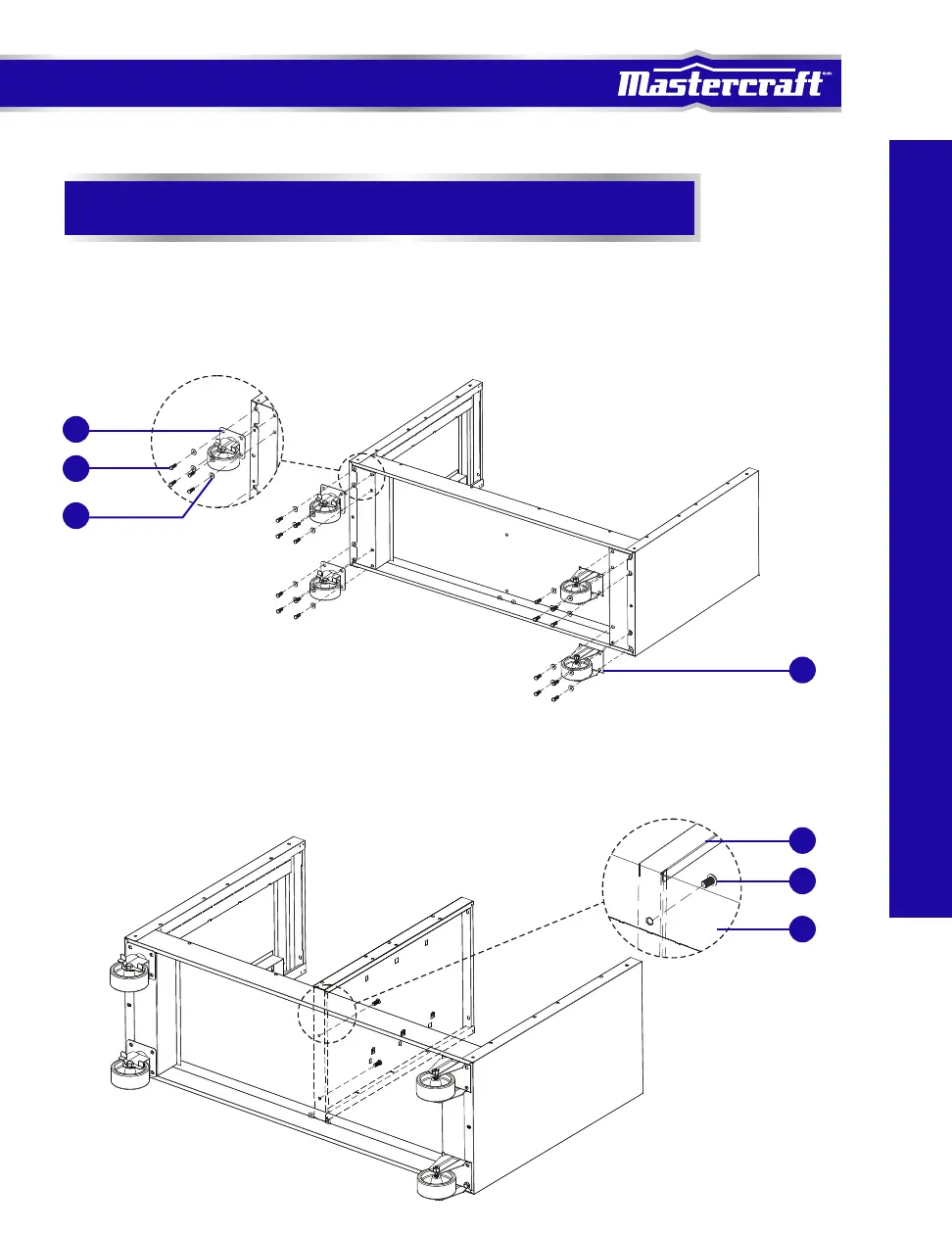 Mastercraft