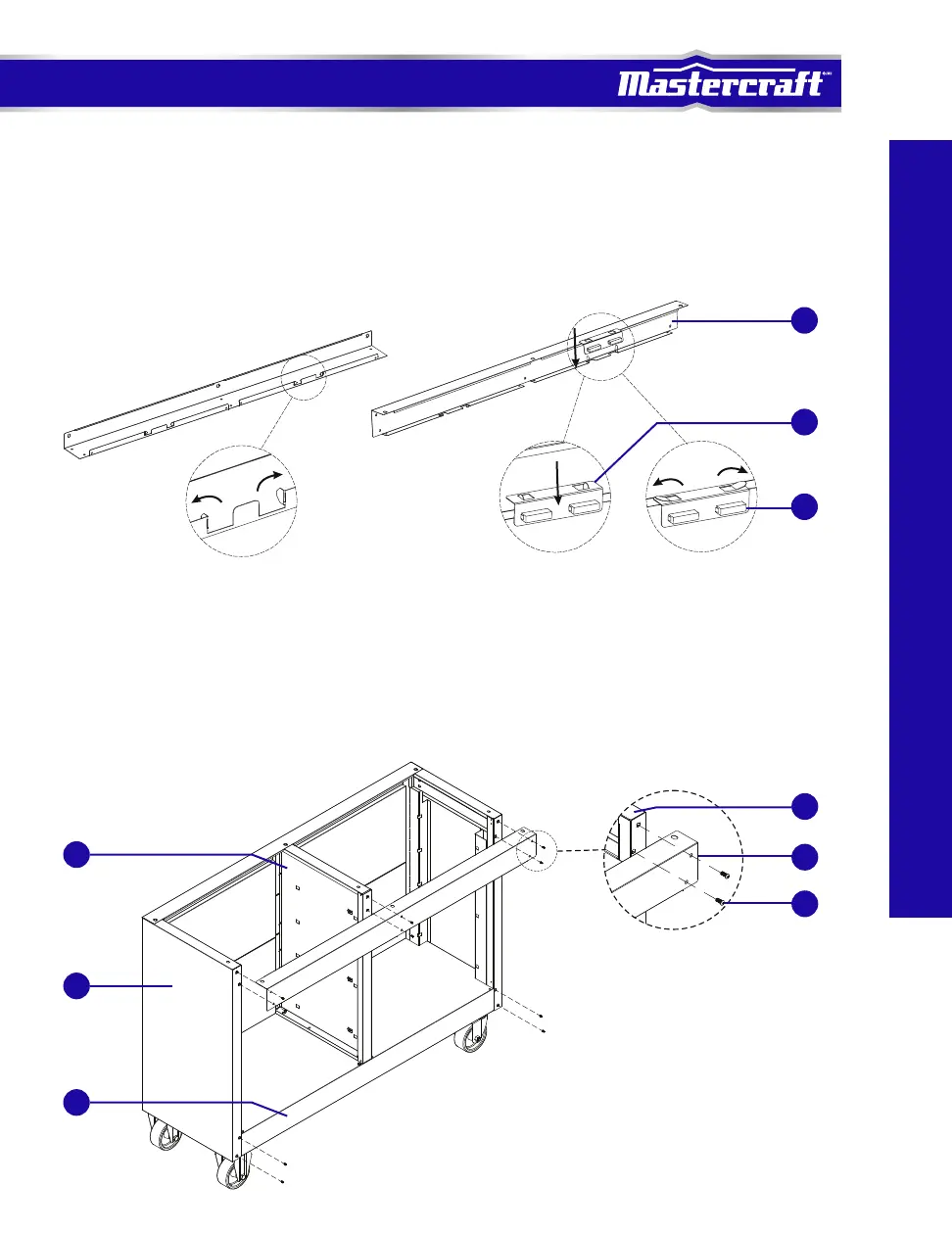 Mastercraft