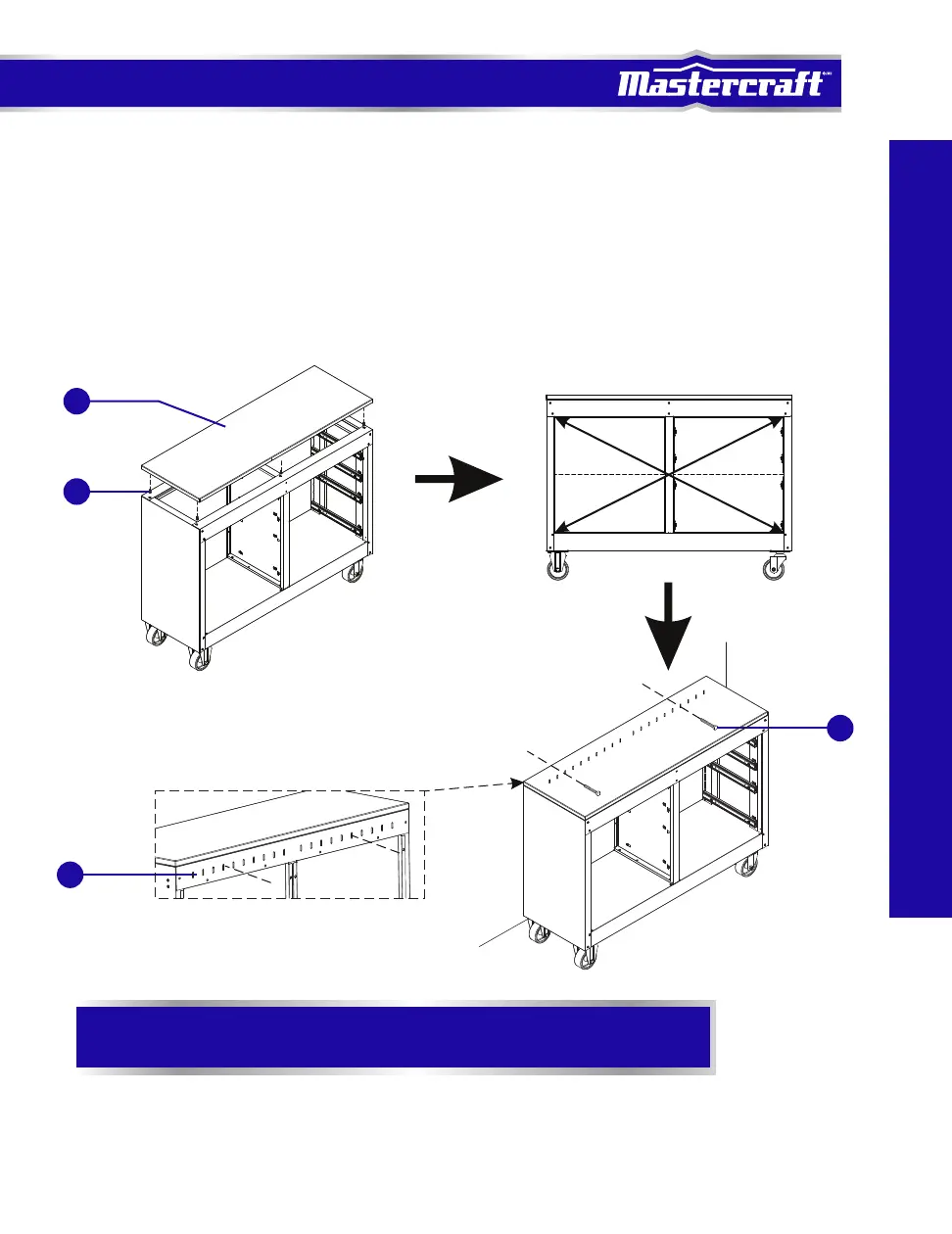 Mastercraft