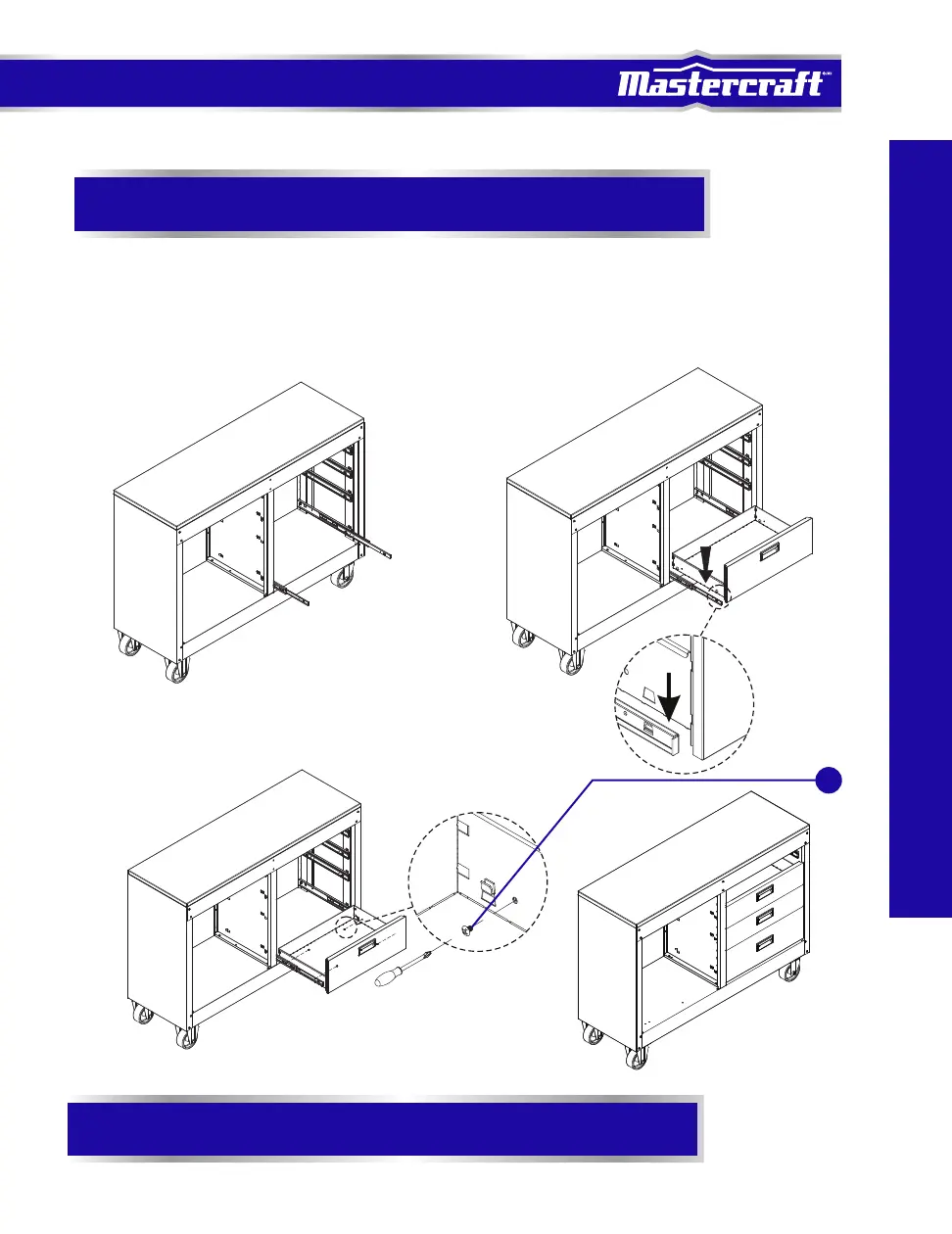 Mastercraft