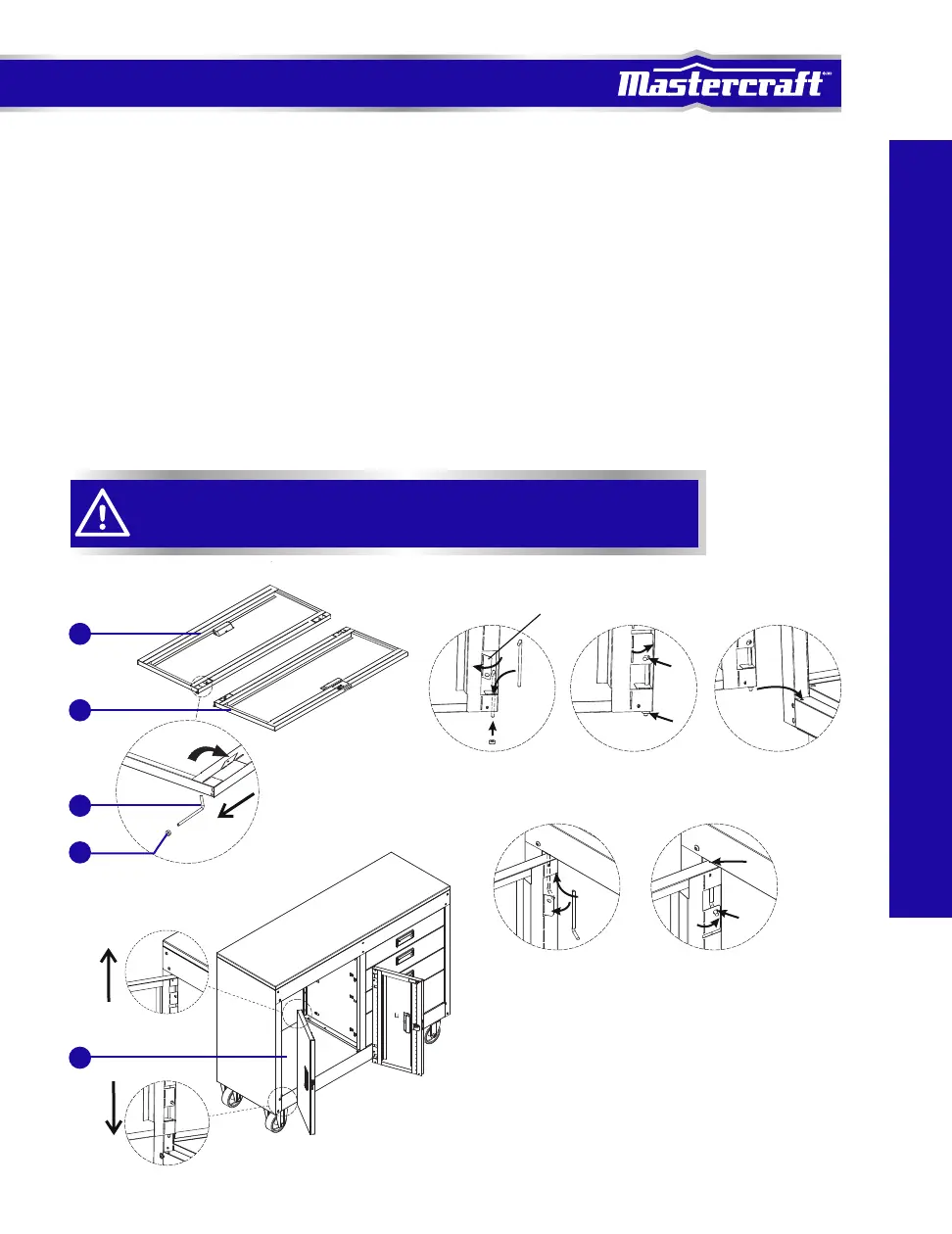 Mastercraft