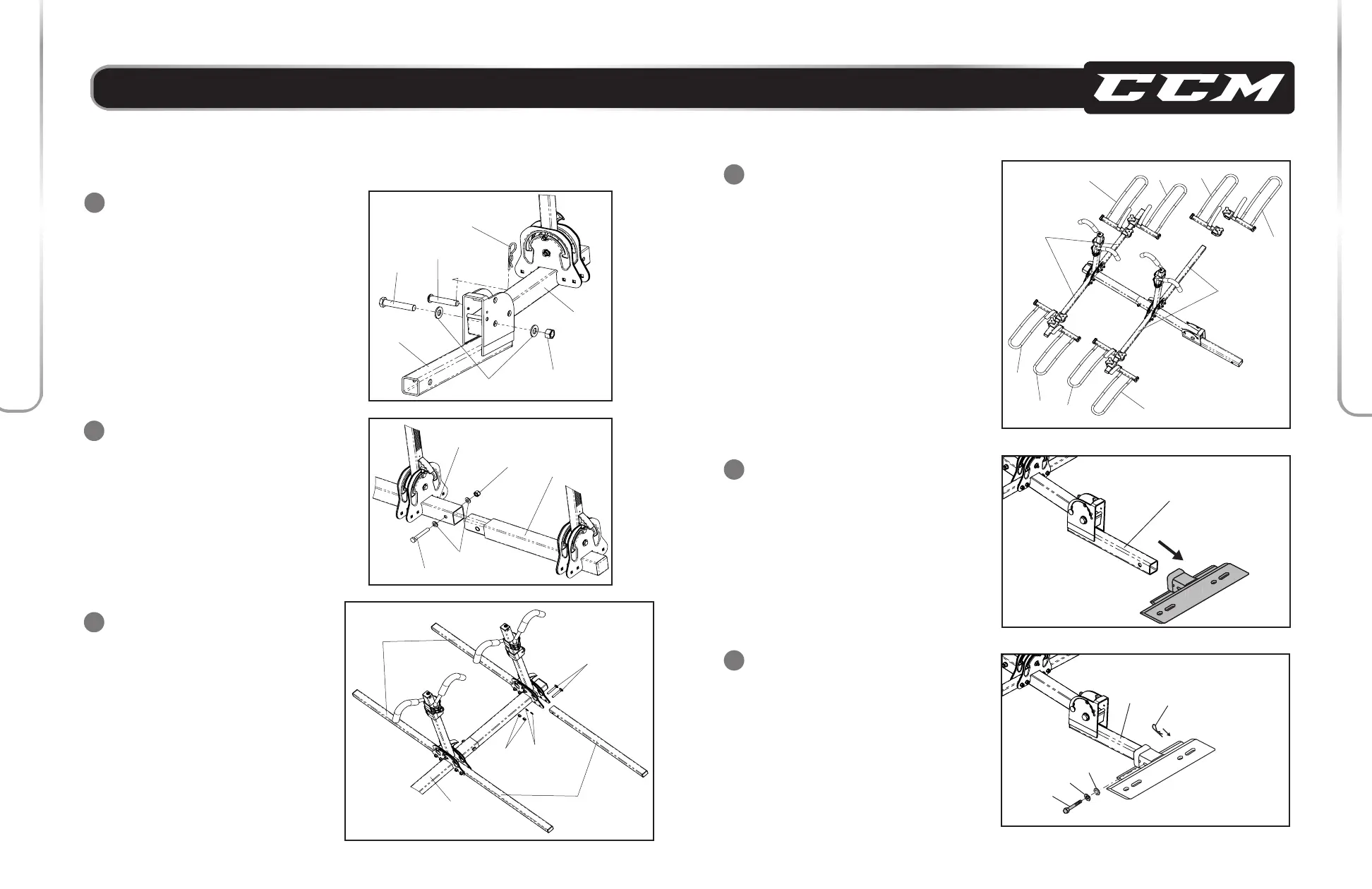 CCM