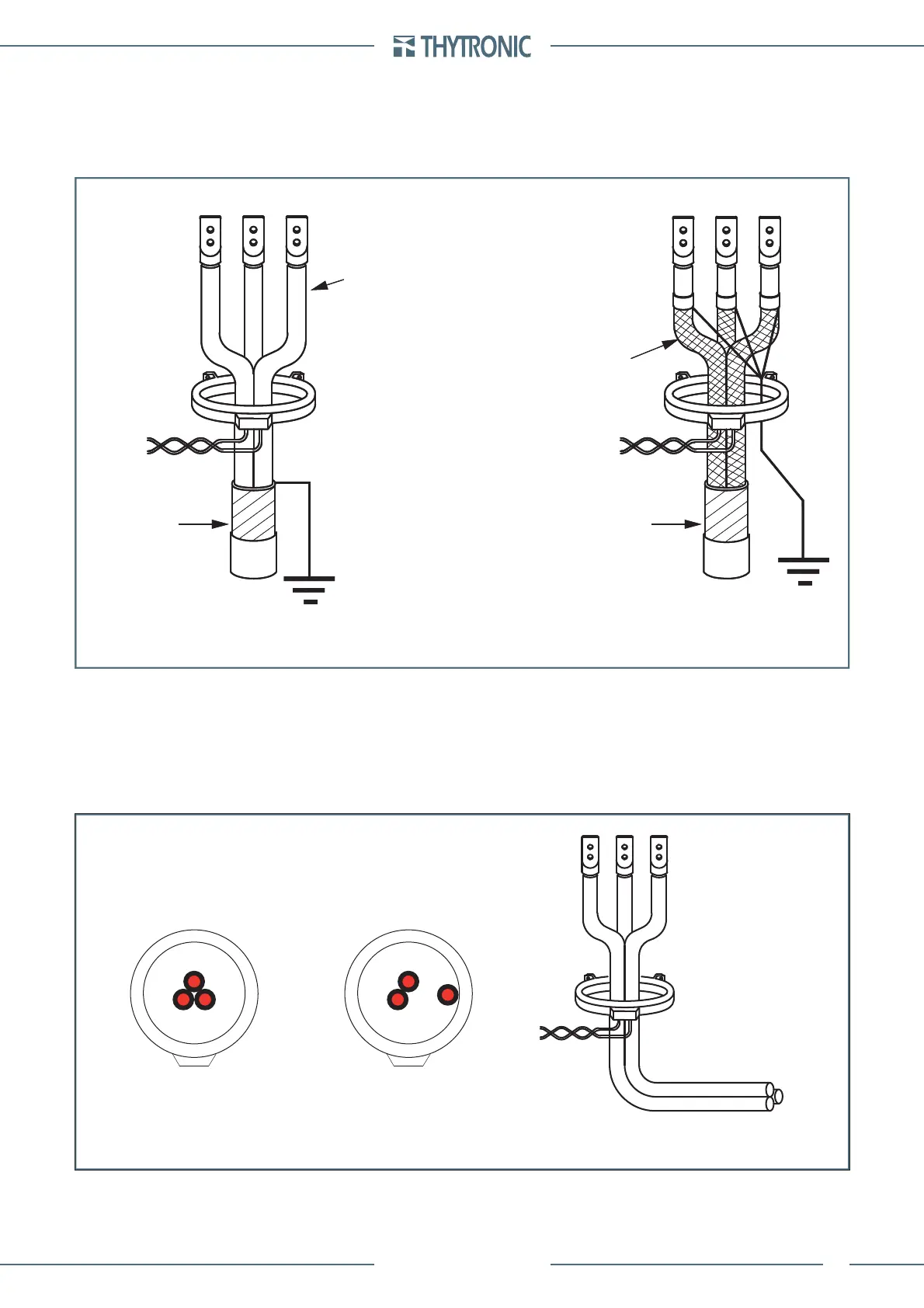 THYTRONIC