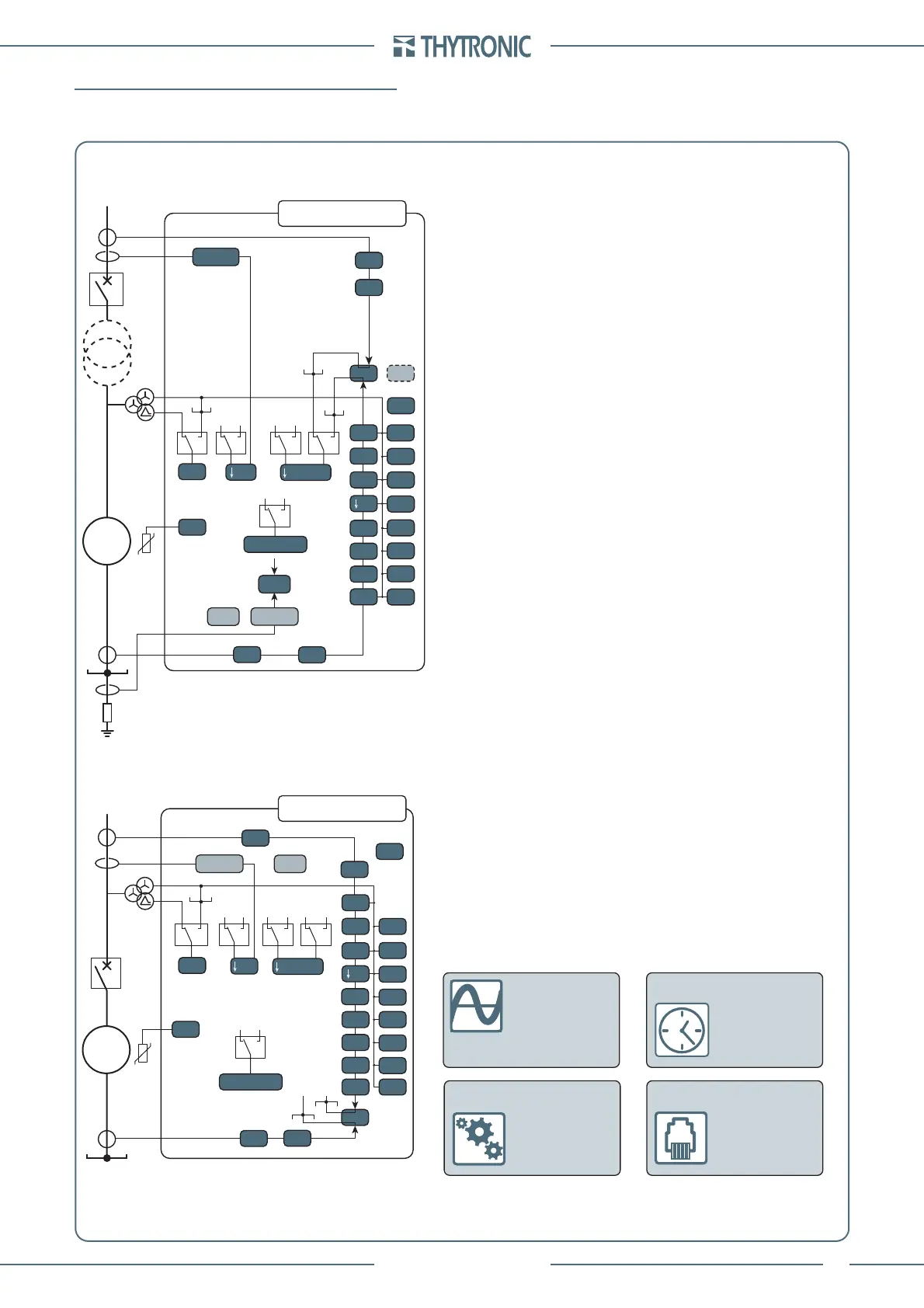 THYTRONIC