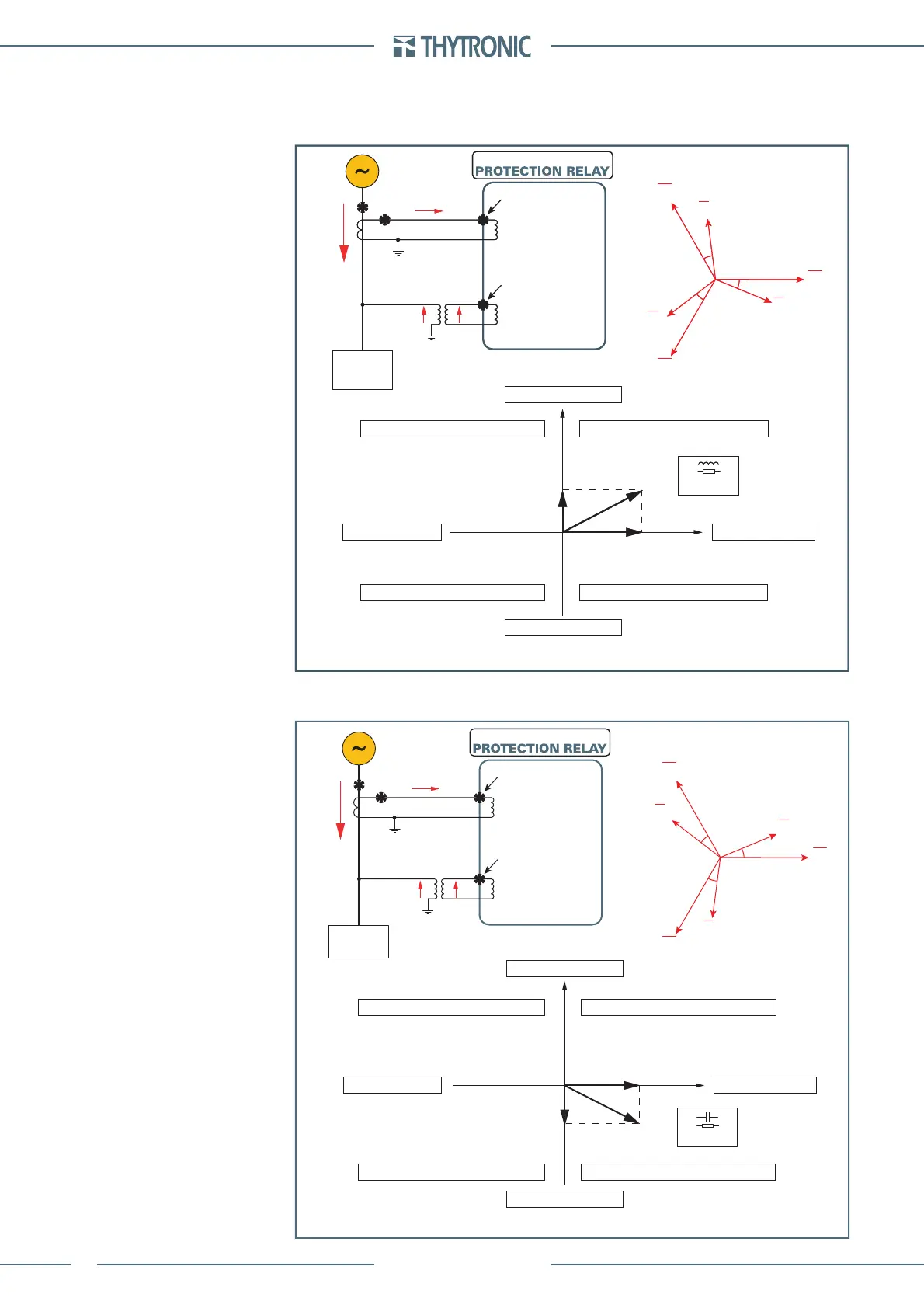 THYTRONIC

PROTECTION RELAY

~

PROTECTION RELAY

~