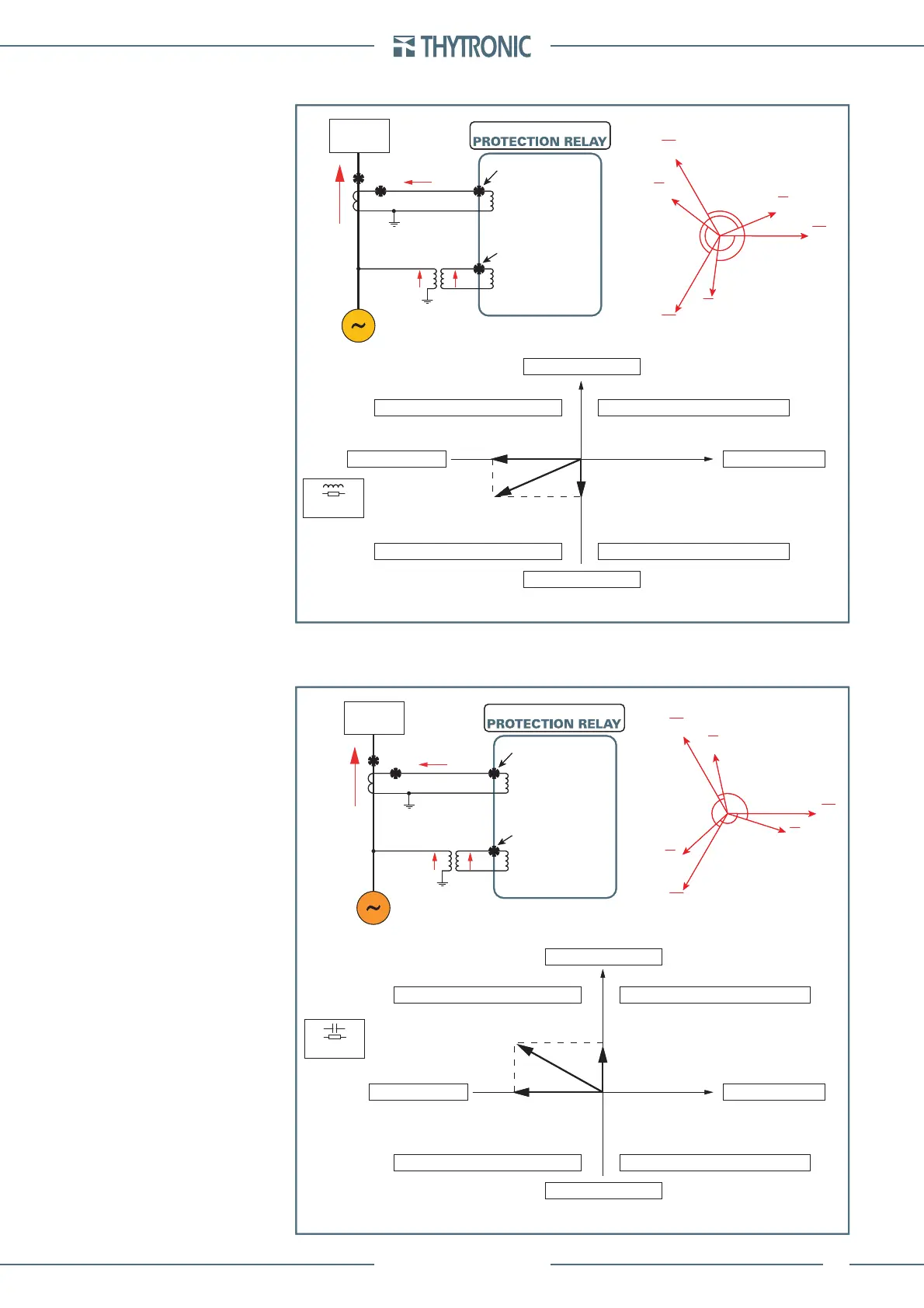 THYTRONIC

PROTECTION RELAY

PROTECTION RELAY