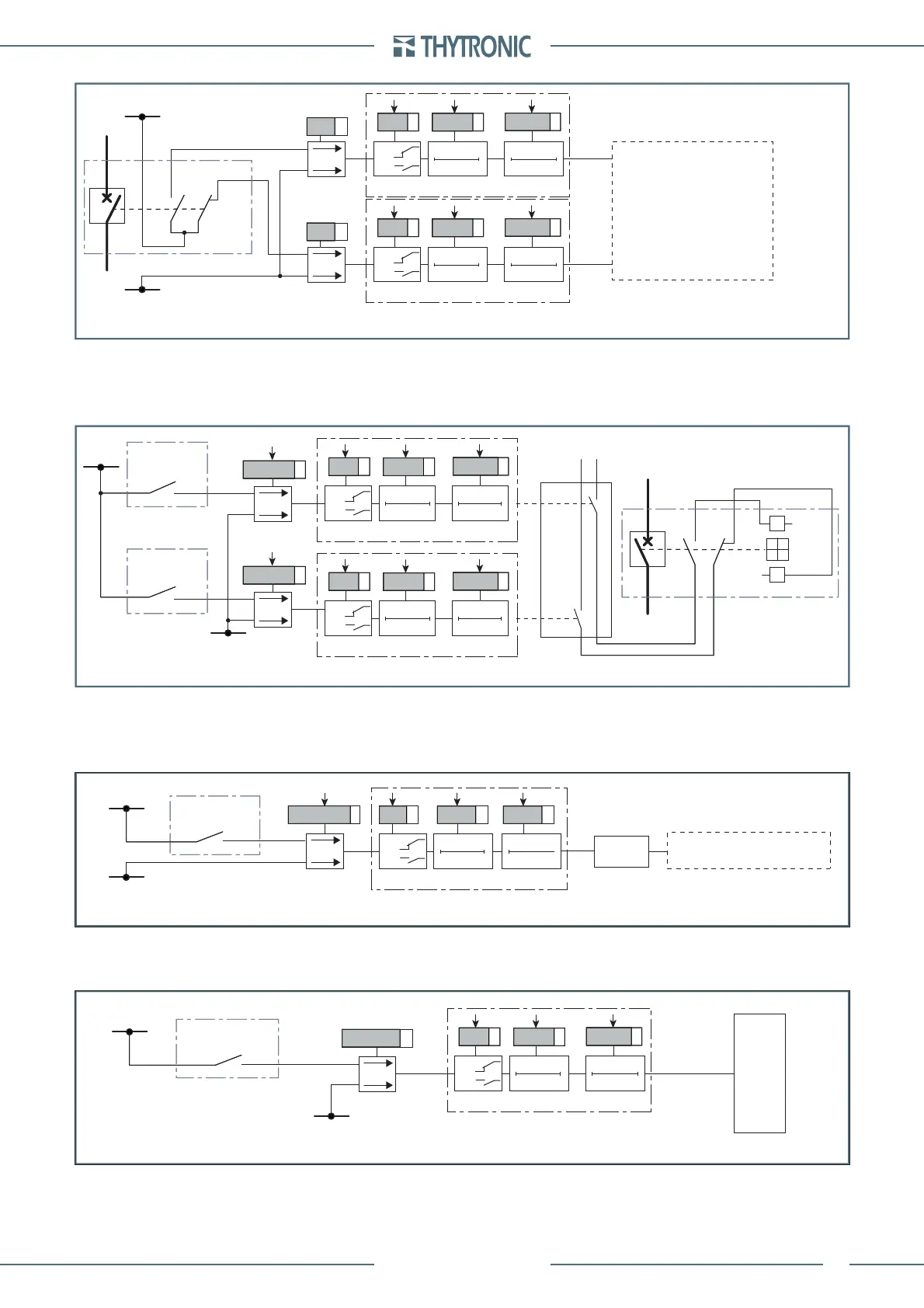 THYTRONIC