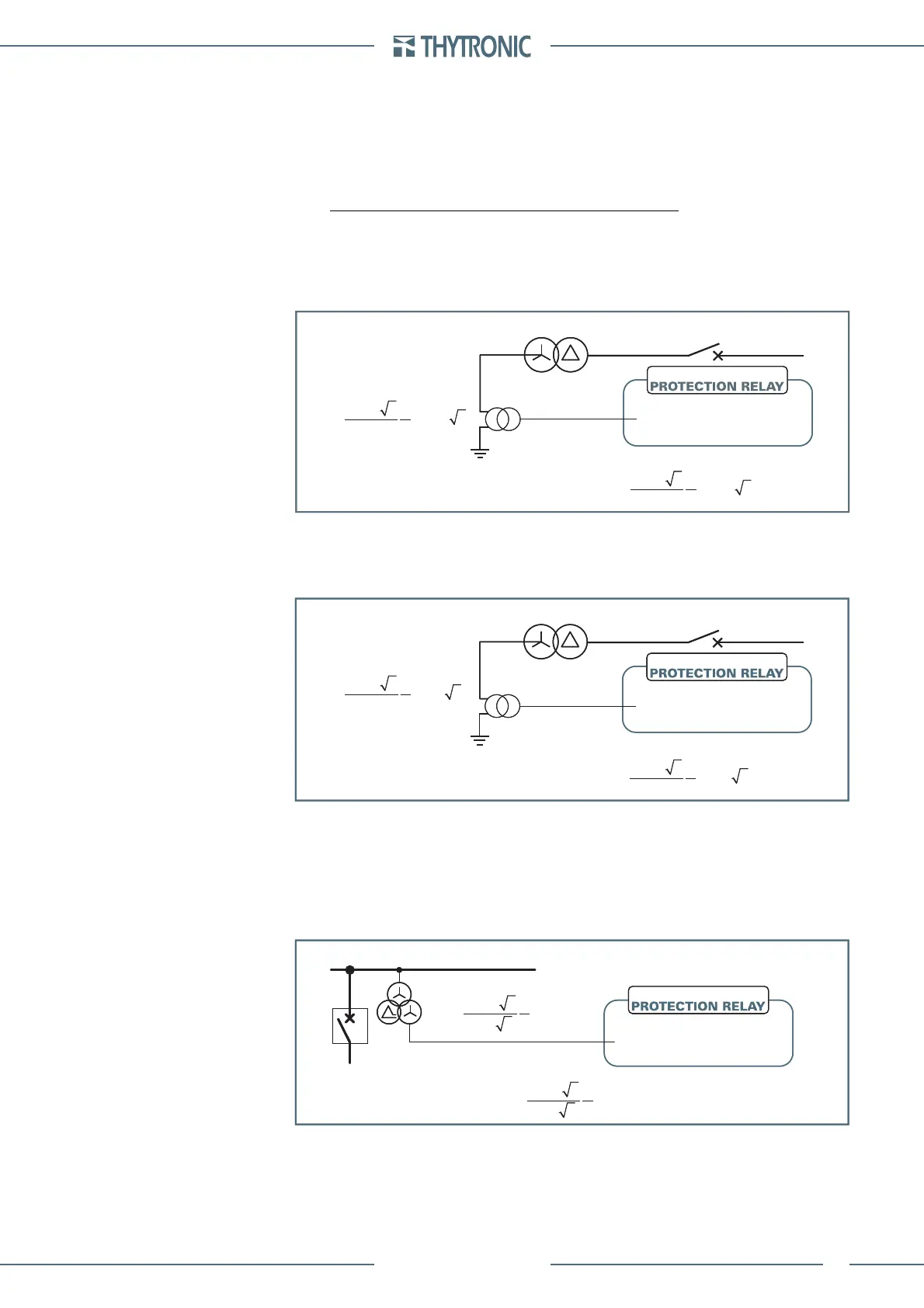 THYTRONIC

PROTECTION RELAY

PROTECTION RELAY

PROTECTION RELAY