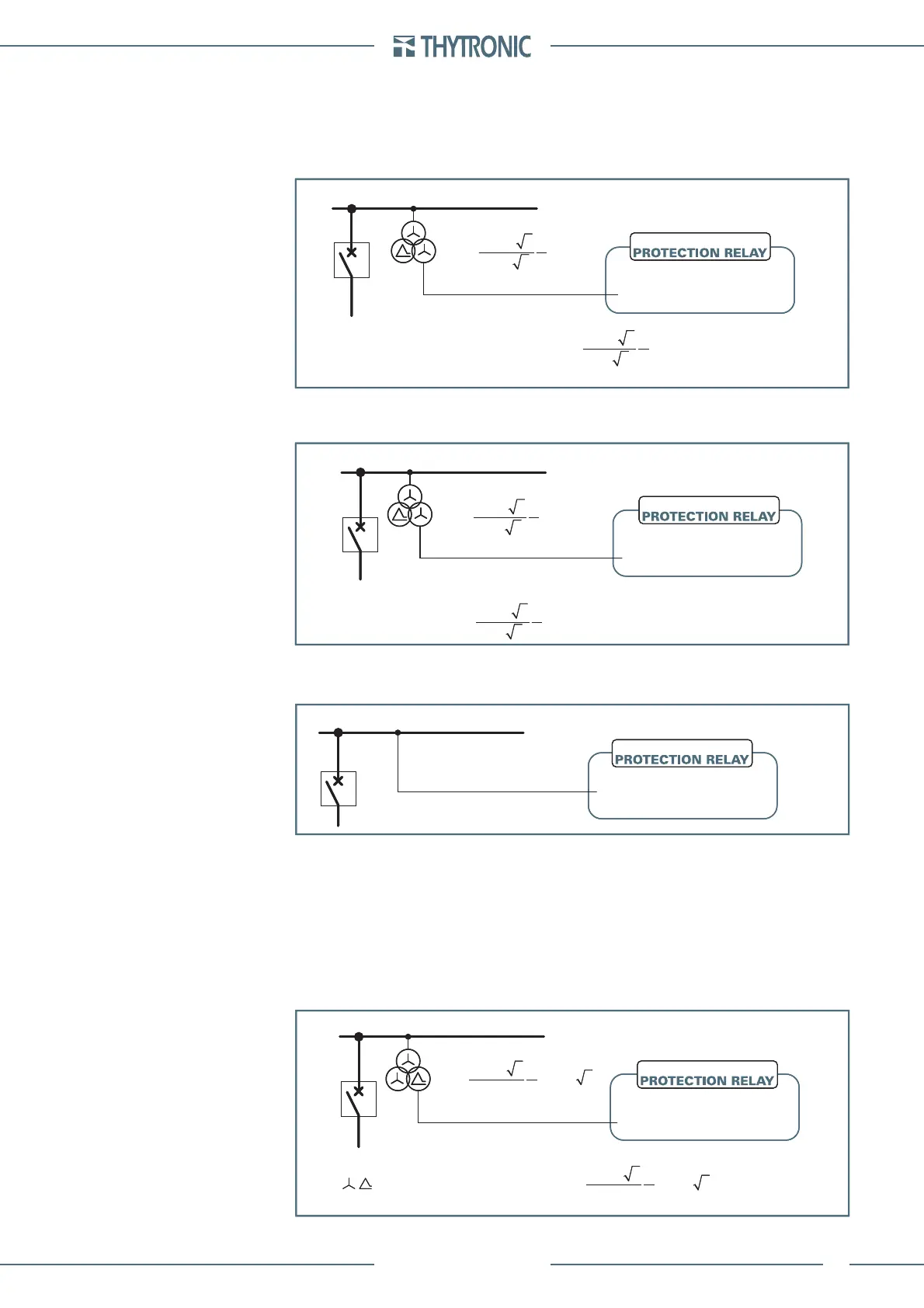 THYTRONIC

PROTECTION RELAY

PROTECTION RELAY

PROTECTION RELAY

PROTECTION RELAY