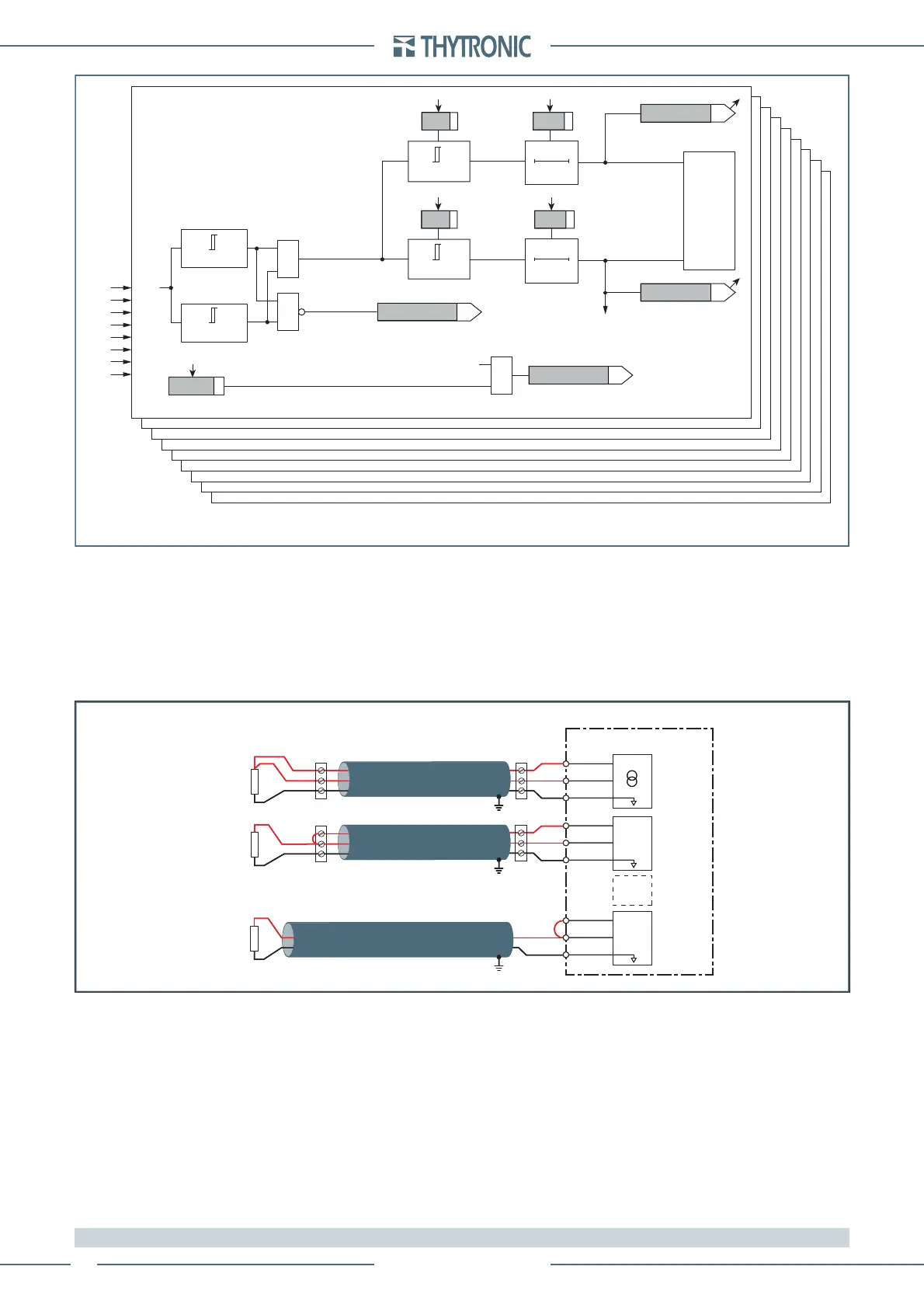 THYTRONIC