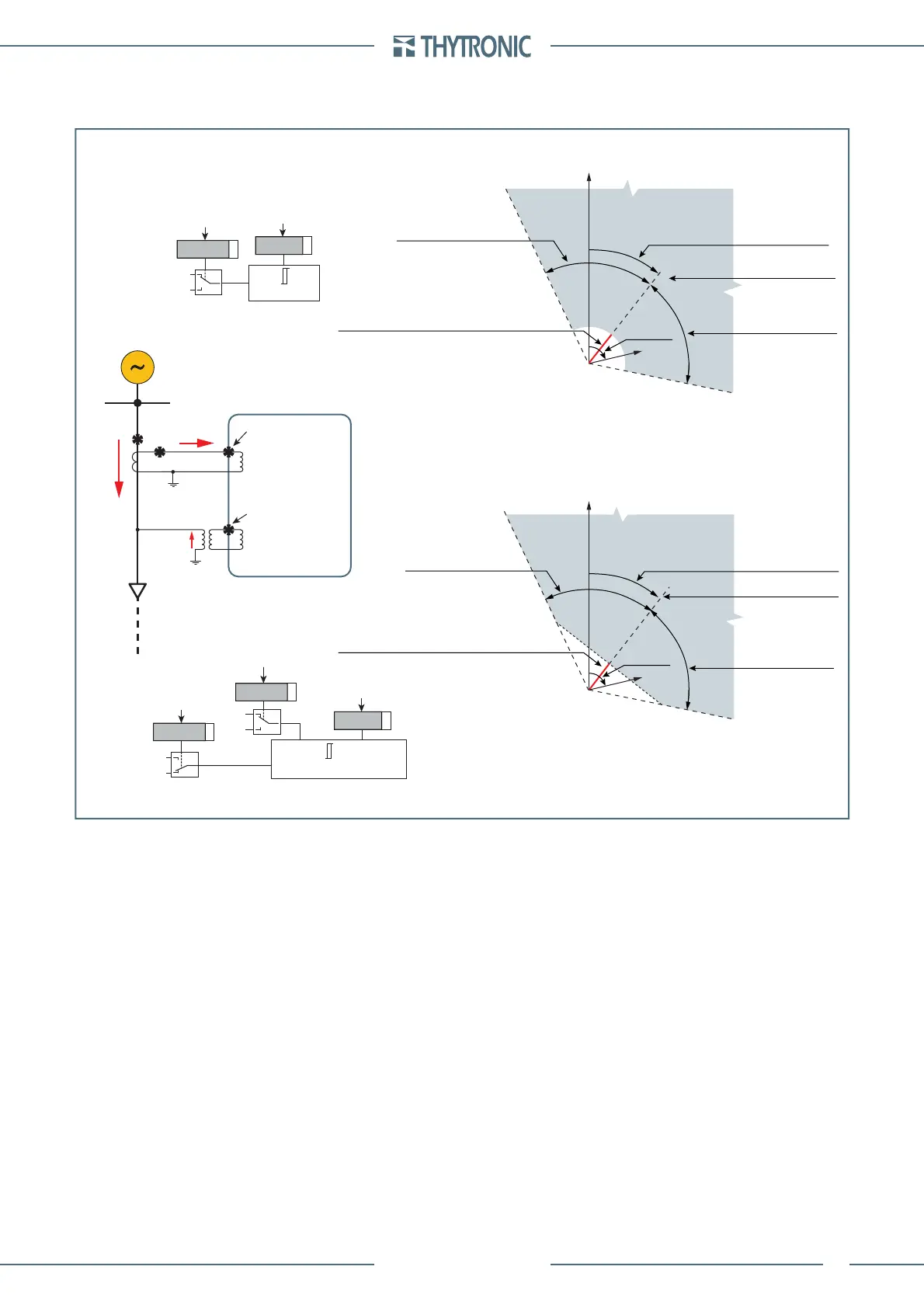 THYTRONIC