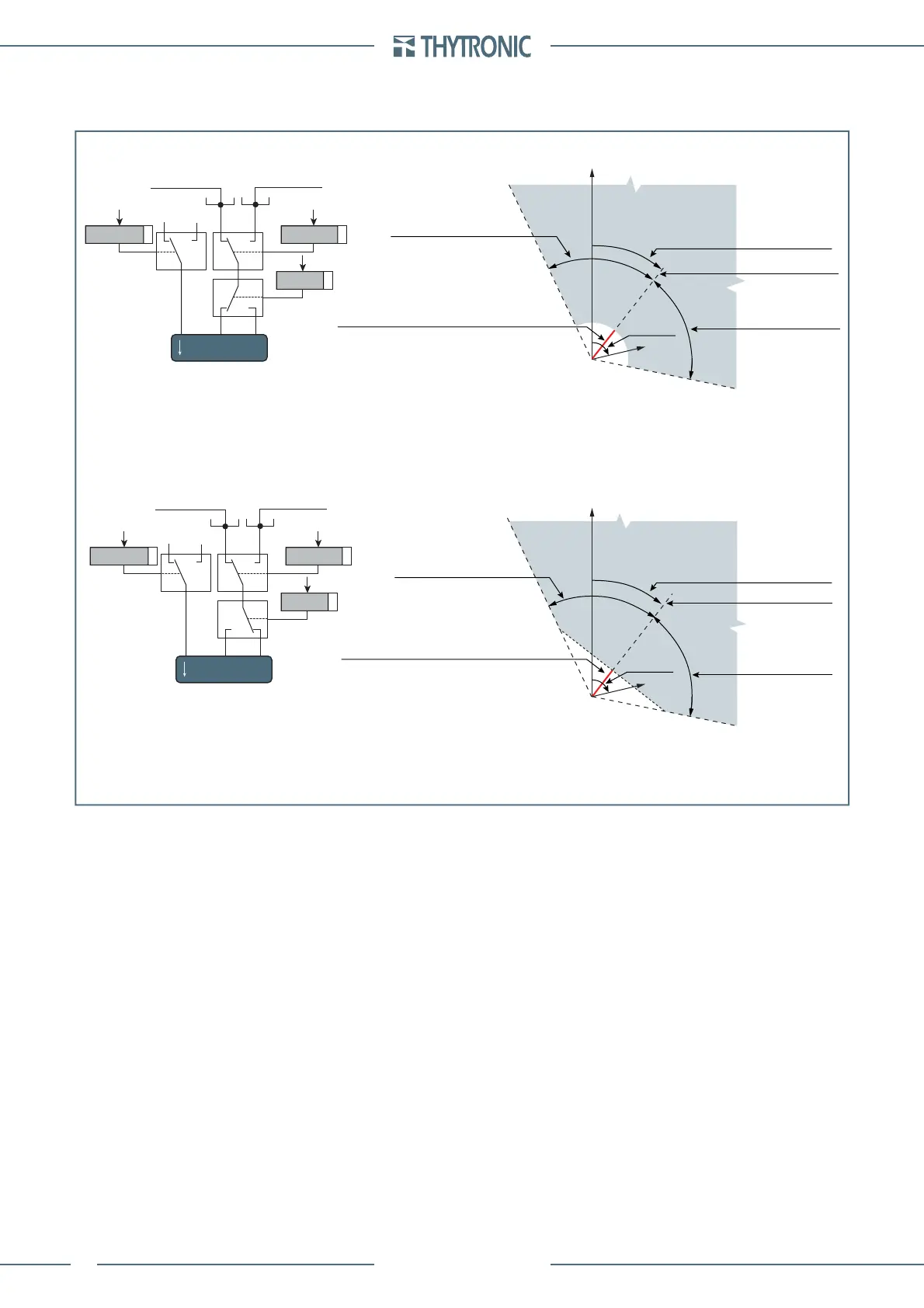 THYTRONIC