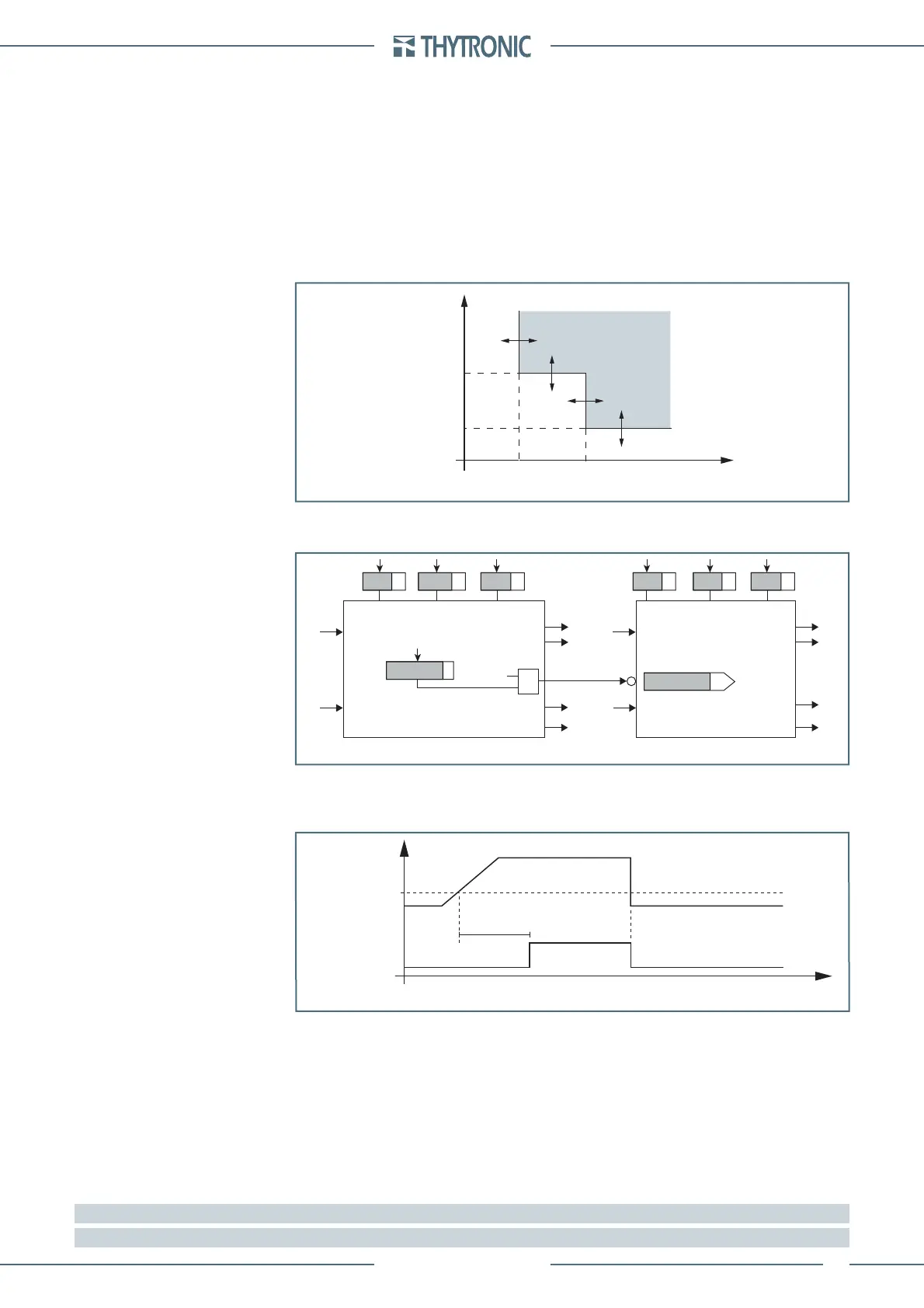 THYTRONIC