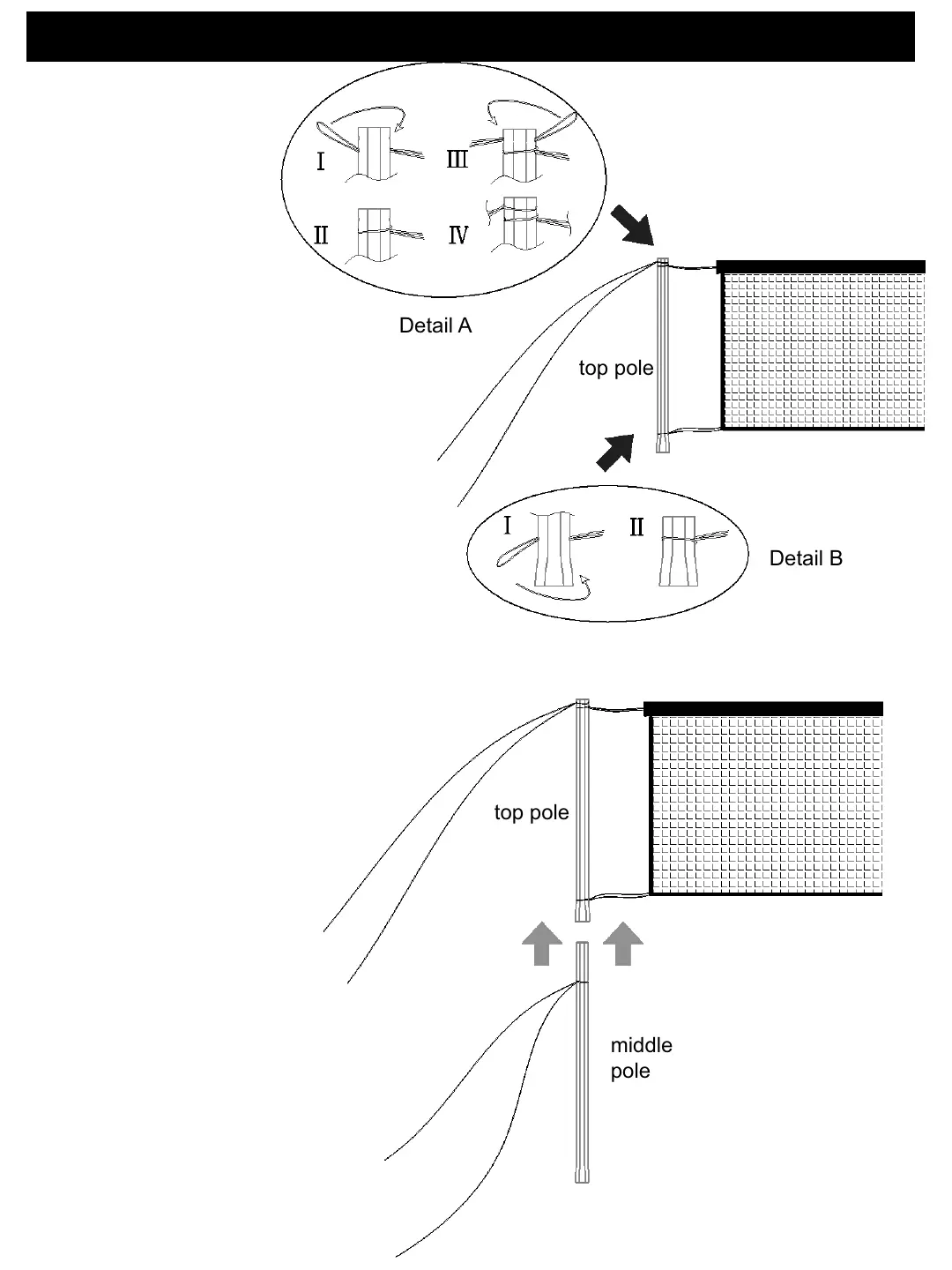 I
III
II
IV
Detail A
top pole
I
II
Detail B
top pole
middle pole