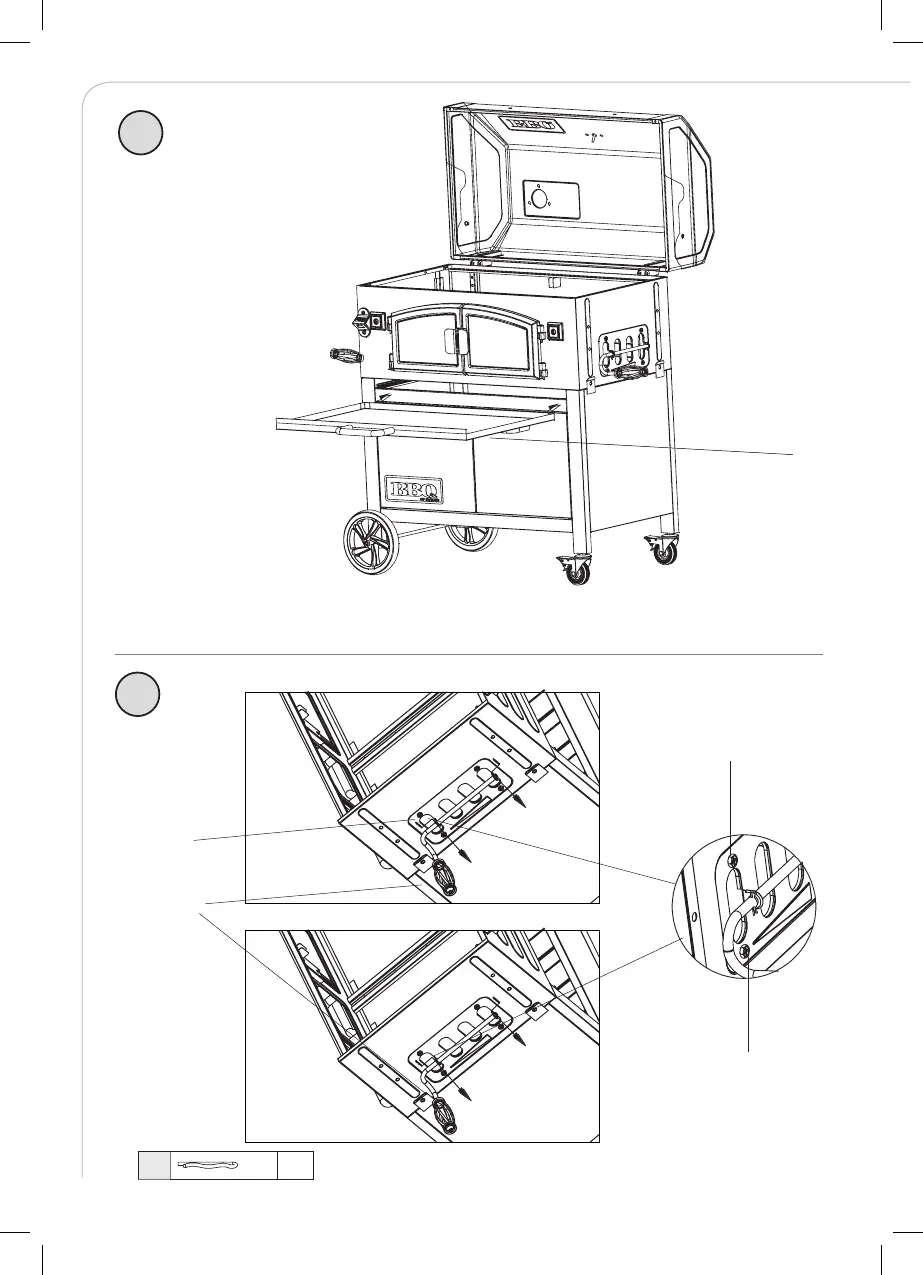 BBQ

BBQ