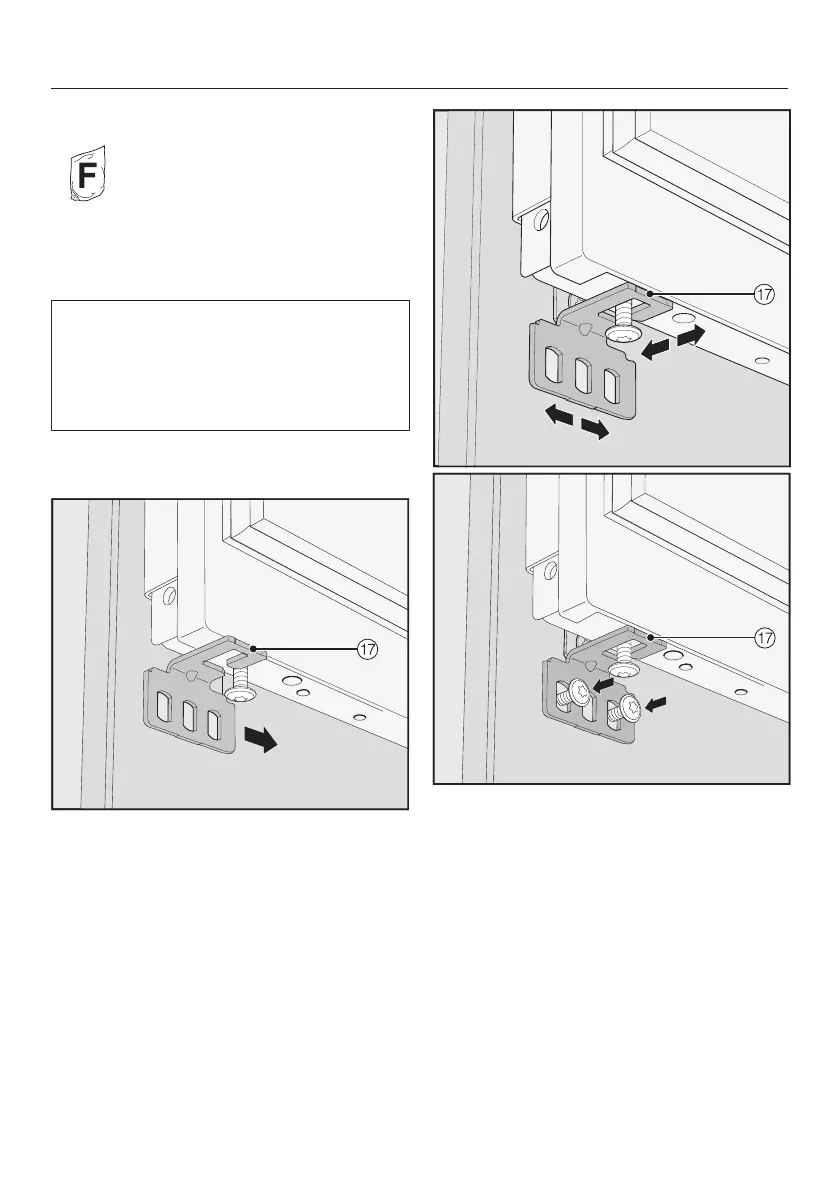 F

17

17

17