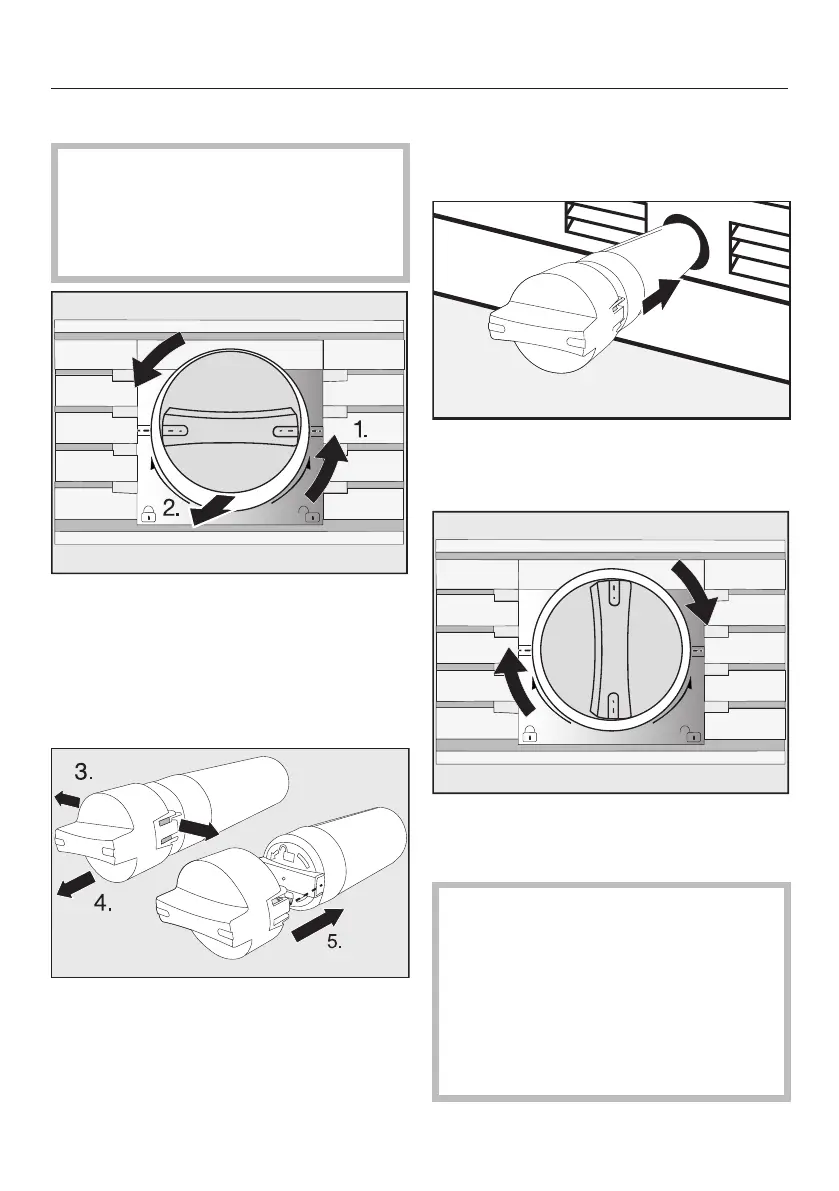 1.

2.

3.

4.

5.