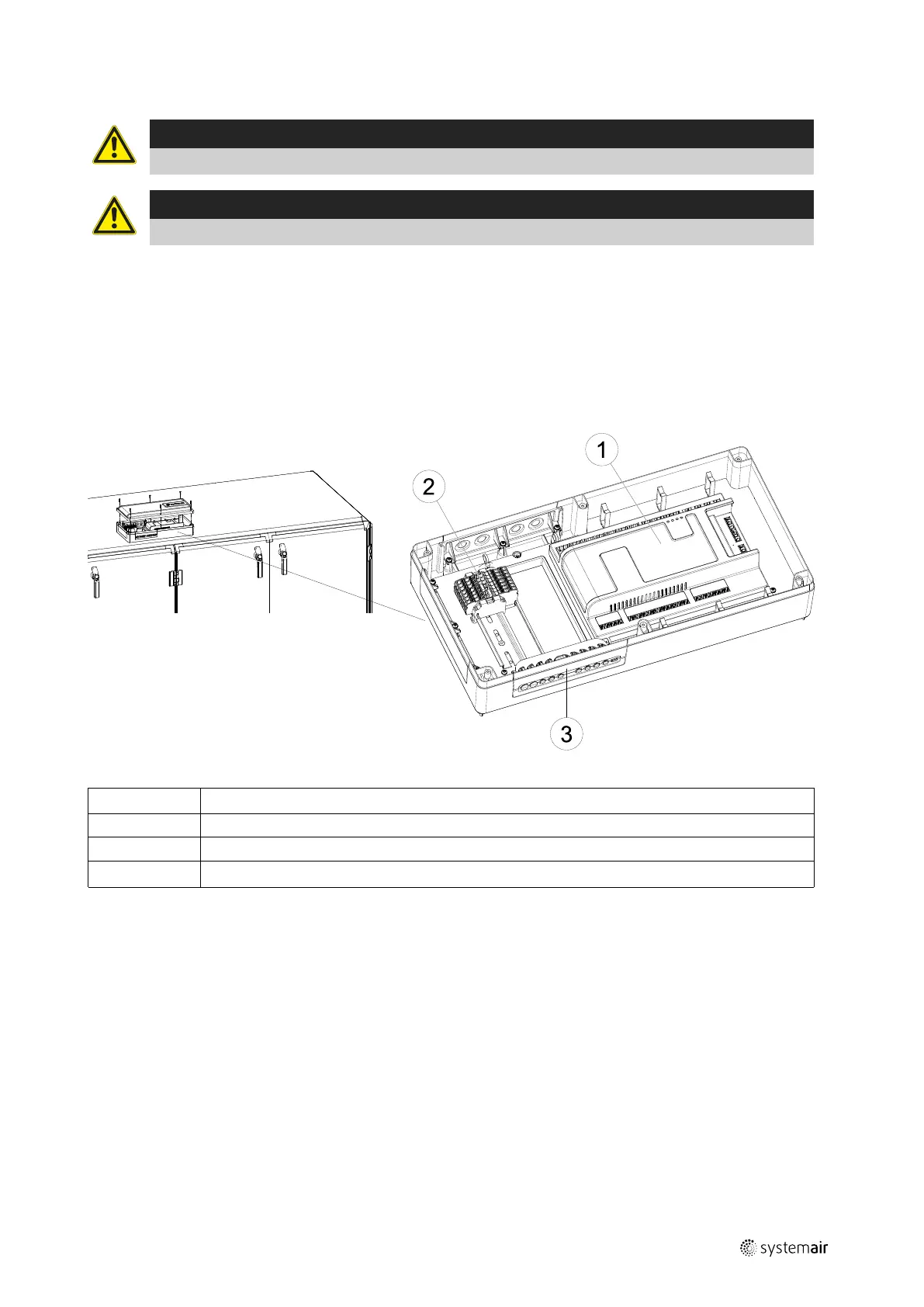 1

2

3

systemair