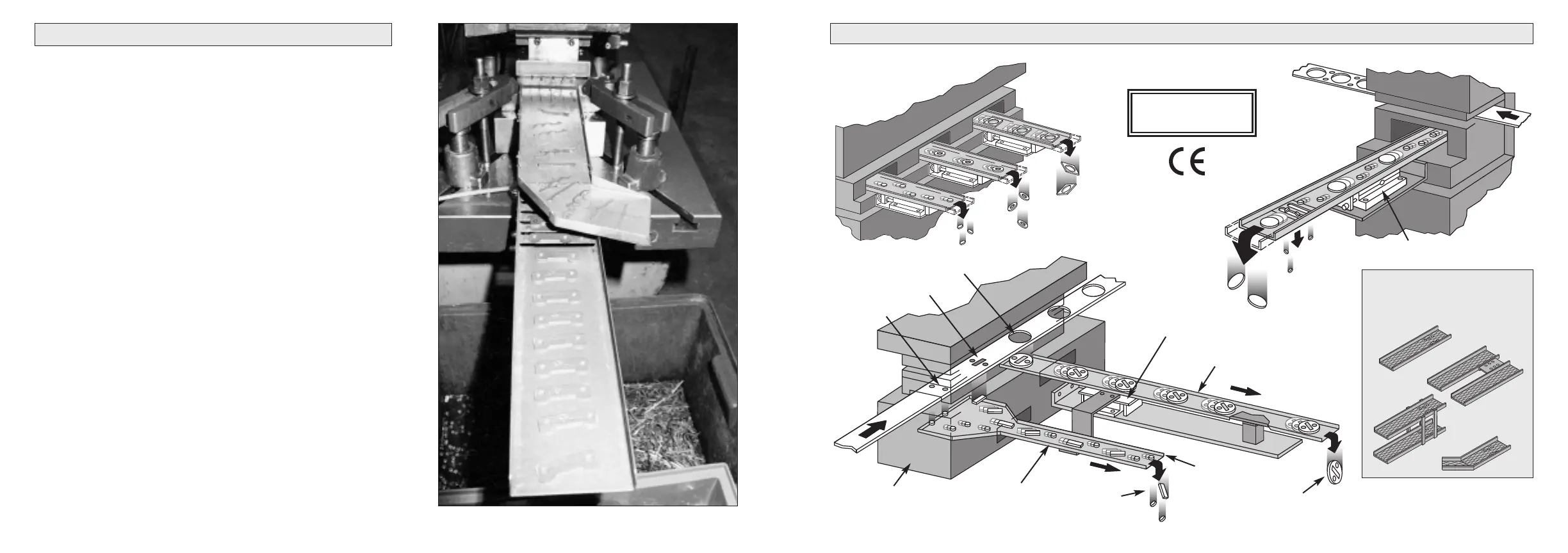 CE