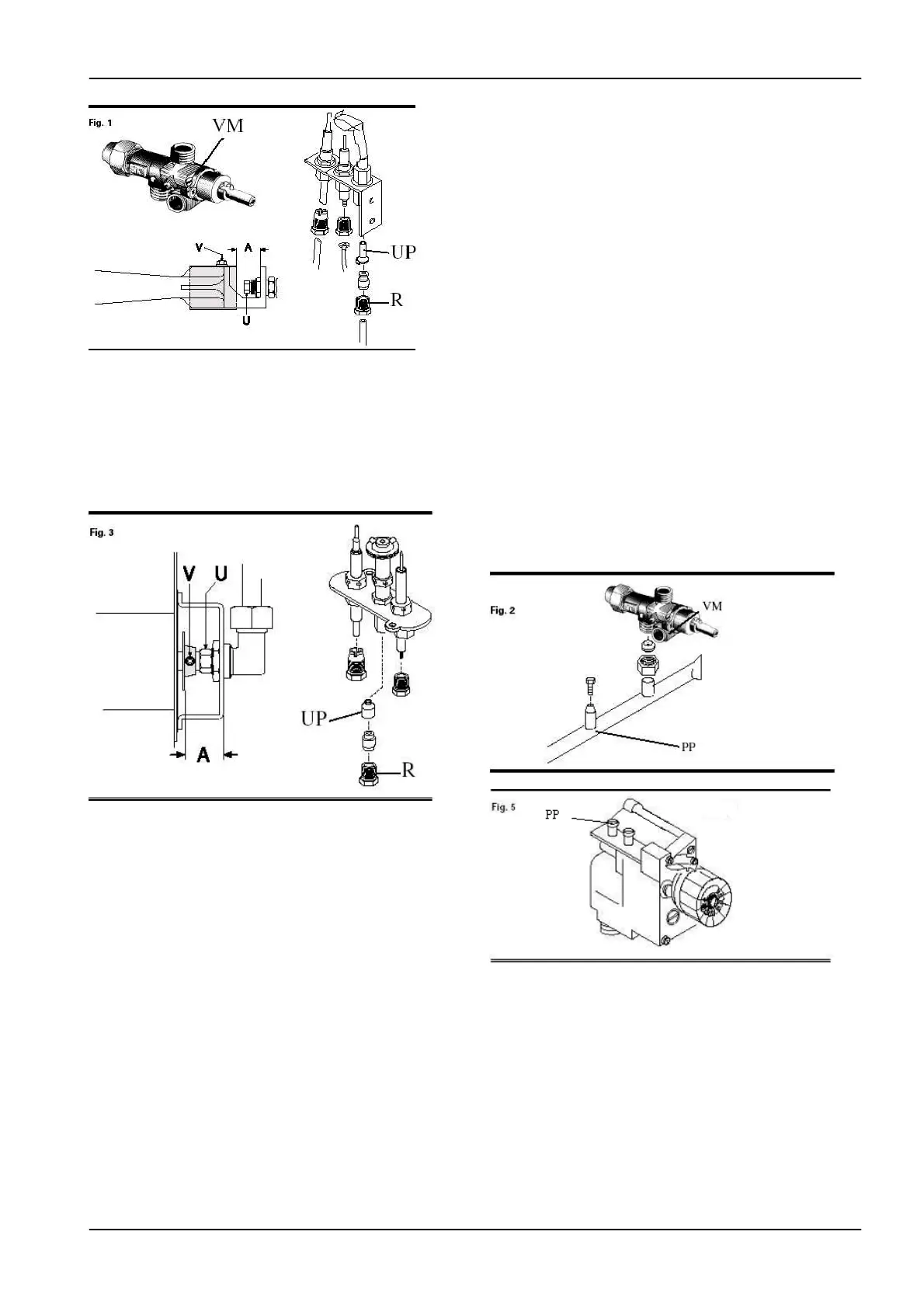 Fig. 1

VM

V

A

U

UP

R

Fig. 3

V U

A

UP

R

Fig. 2

VM

PP

Fig. 5

PP