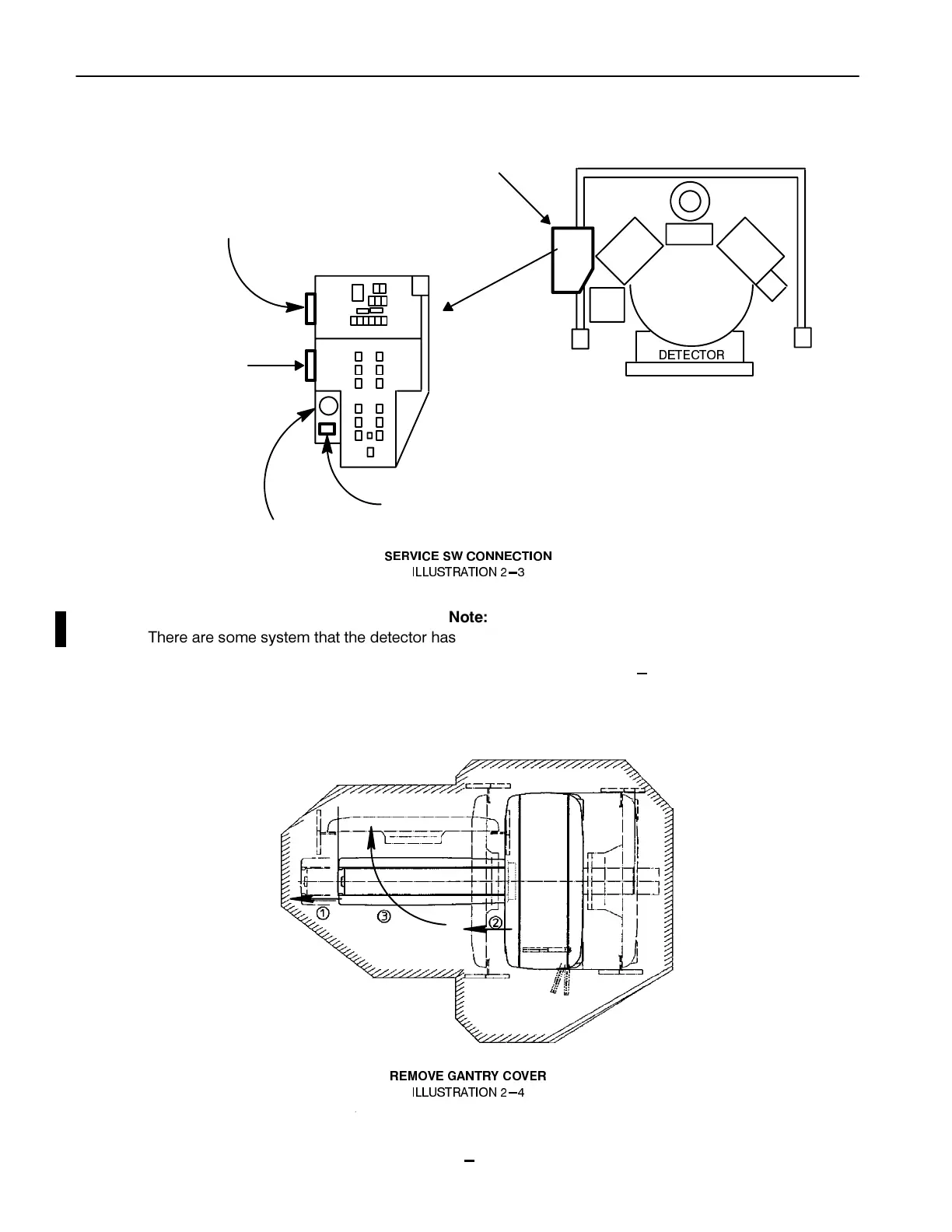 DETECTOR

SERVICE SW CONNECTION
ILLUSTRATION 2–3

Note:
There are some system that the detector has

–

①
③
②

REMOVE GANTRY COVER
ILLUSTRATION 2–4

–