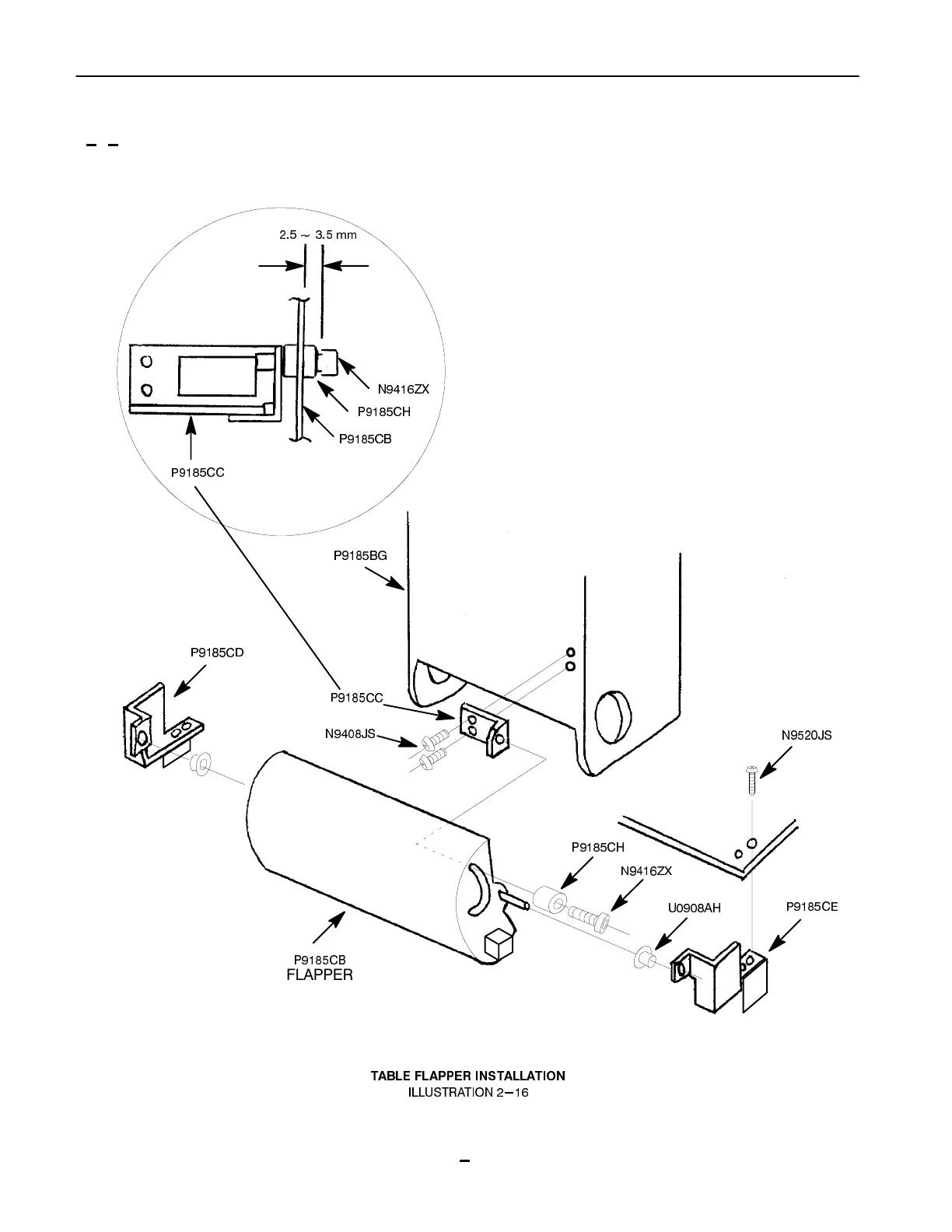 2.5 ~ 3.5 mm

N9416ZX

P9185CH

P9185CB

P9185CC

P9185BG

P9185CD

P9185CC

N9408JS

N9520JS

P9185CH

N9416ZX

U0908AH

P9185CE

P9185CB
FLAPPER

TABLE FLAPPER INSTALLATION
ILLUSTRATION 2–16