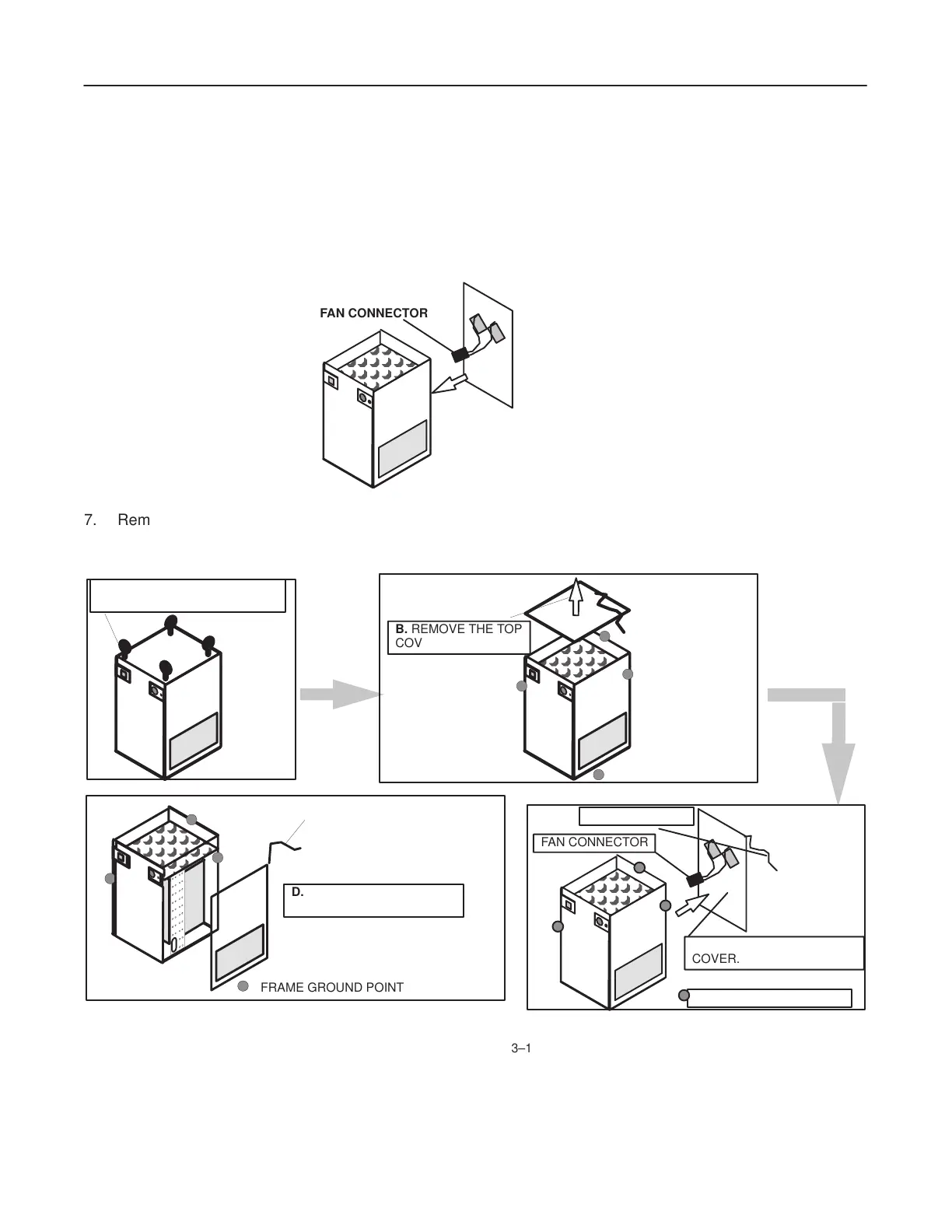 FAN CONNECTOR

7. Rem

B. REMOVE THE TOP COV

D.

FRAME GROUND POINT

FAN CONNECTOR

COVER.

3–1