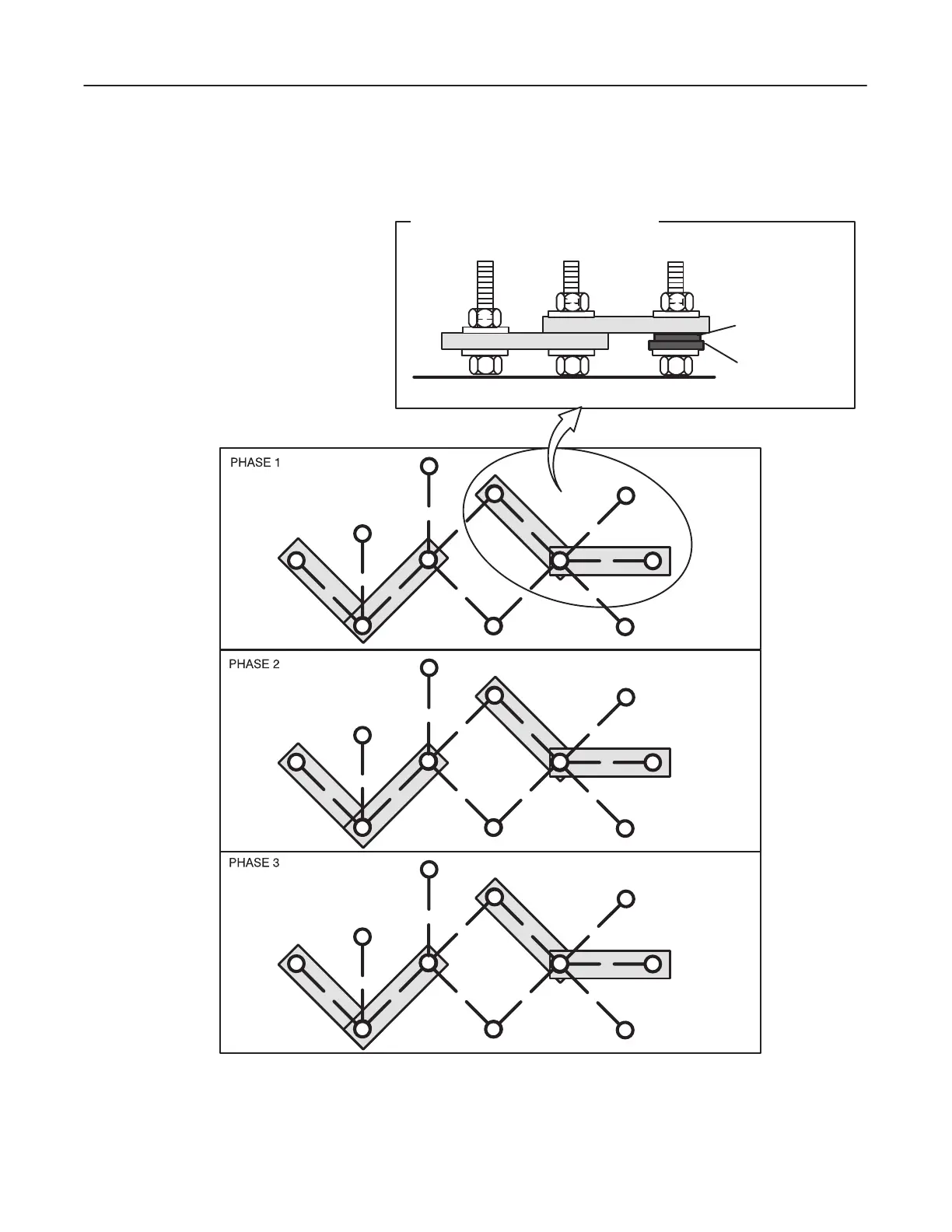 PHASE 1

PHASE 2

PHASE 3