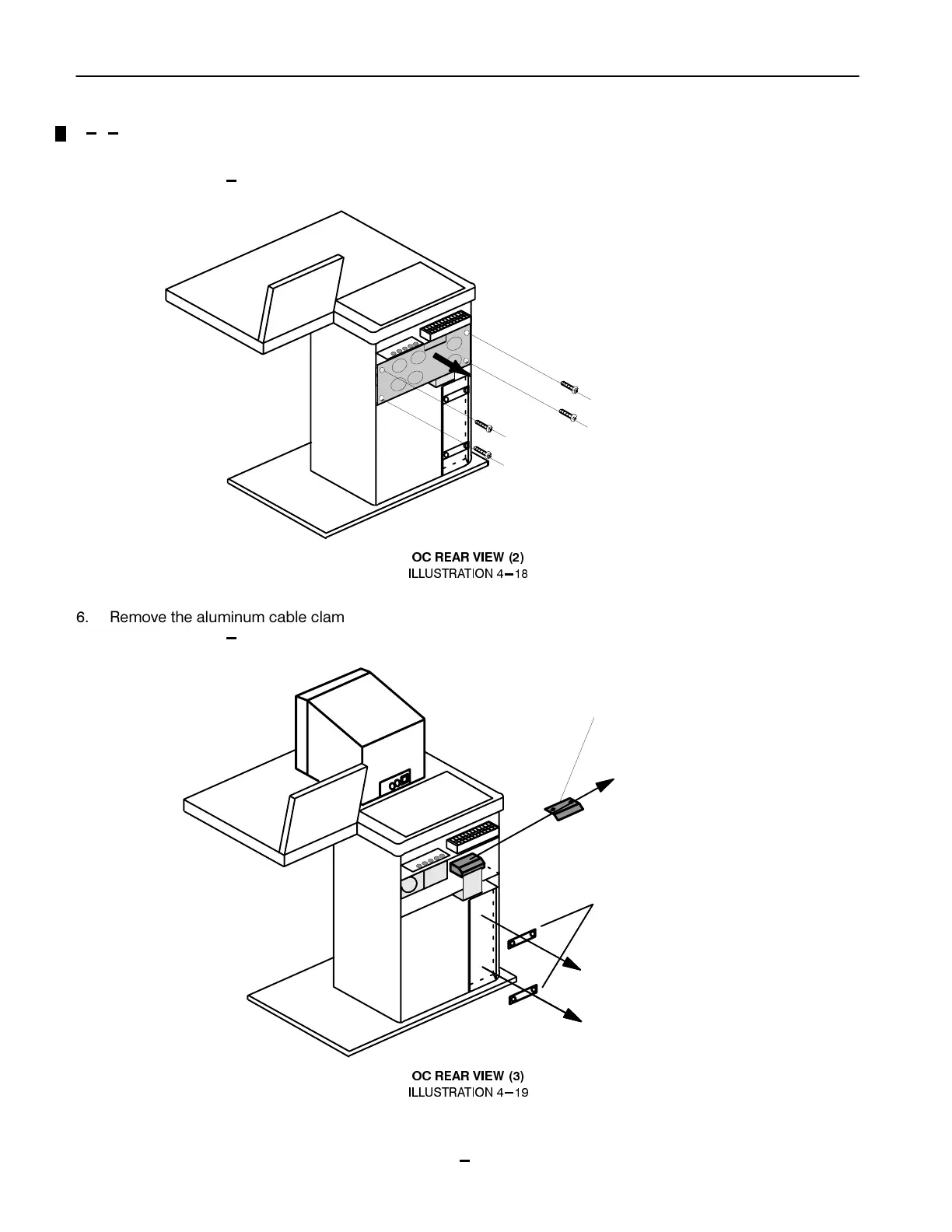 OC REAR VIEW (2)
ILLUSTRATION 4–18

6. Remove the aluminum cable clam

OC REAR VIEW (3)
ILLUSTRATION 4–19