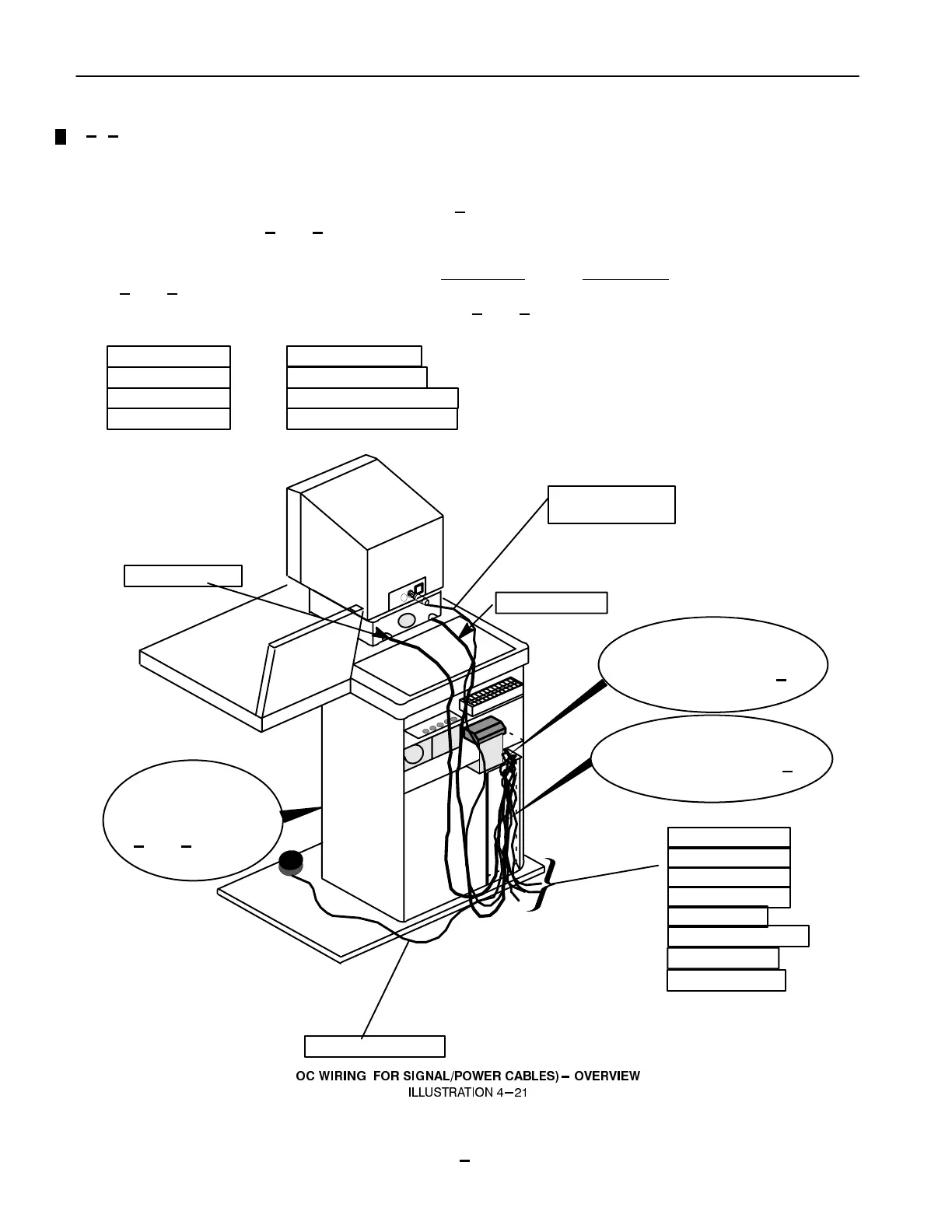 OC WIRING FOR SIGNAL/POWER CABLES) – OVERVIEW
ILLUSTRATION 4–21