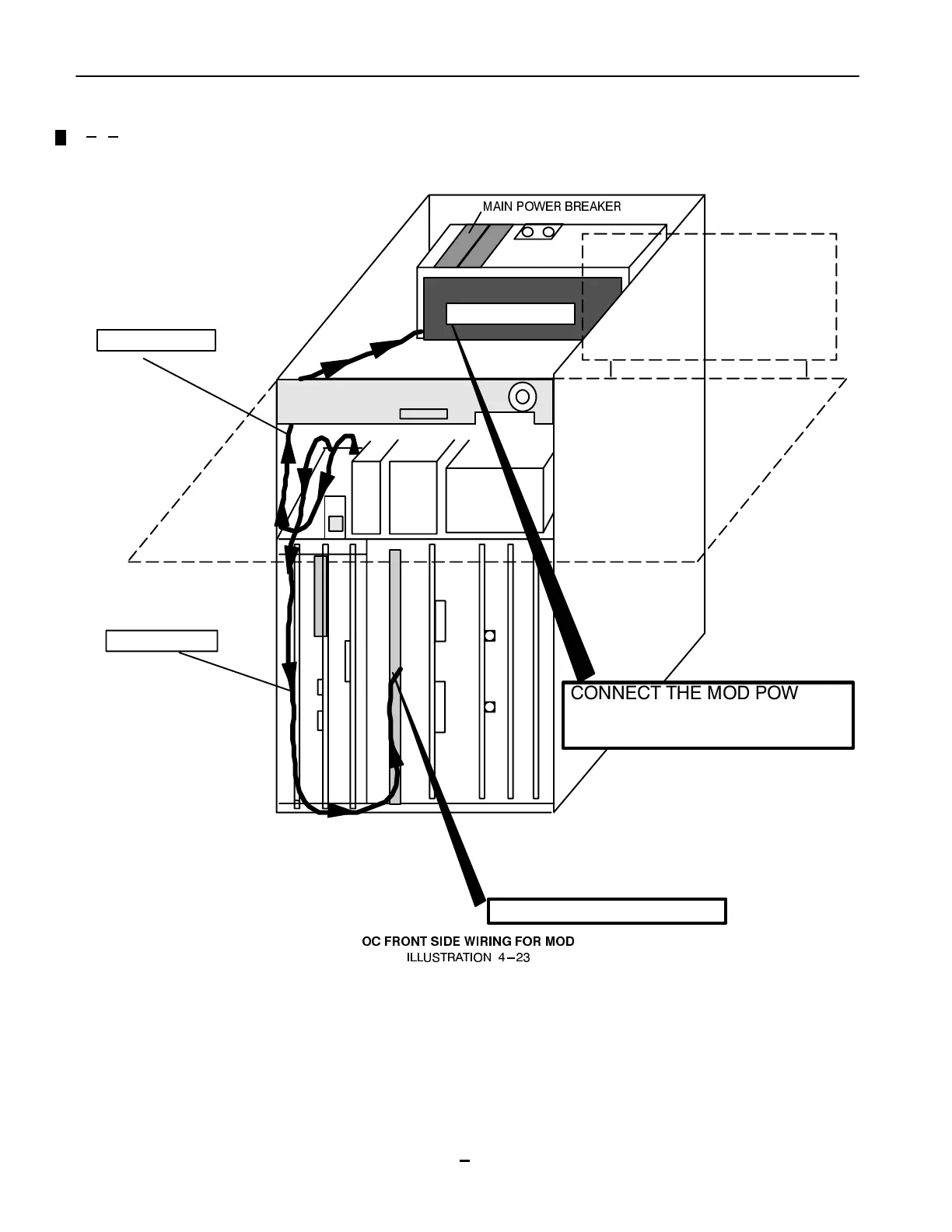 MAIN POWER BREAKER

CONNECT THE MOD POW

OC FRONT SIDE WIRING FOR MOD
ILLUSTRATION 4–23