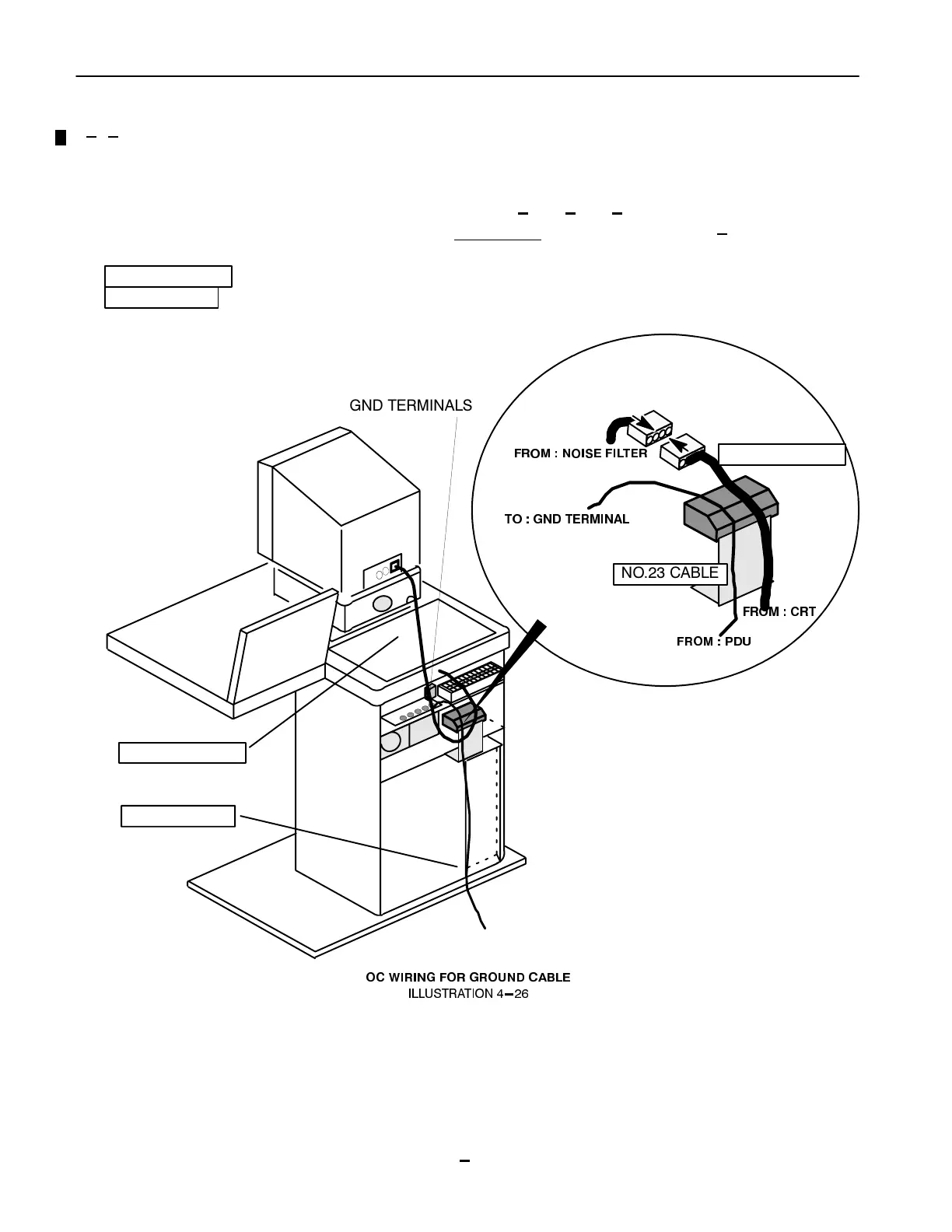 GND TERMINALS

FROM : NOISE FILTER

TO : GND TERMINAL

NO.23 CABLE

FROM : CRT

FROM : PDU

OC WIRING FOR GROUND CABLE
ILLUSTRATION 4–26