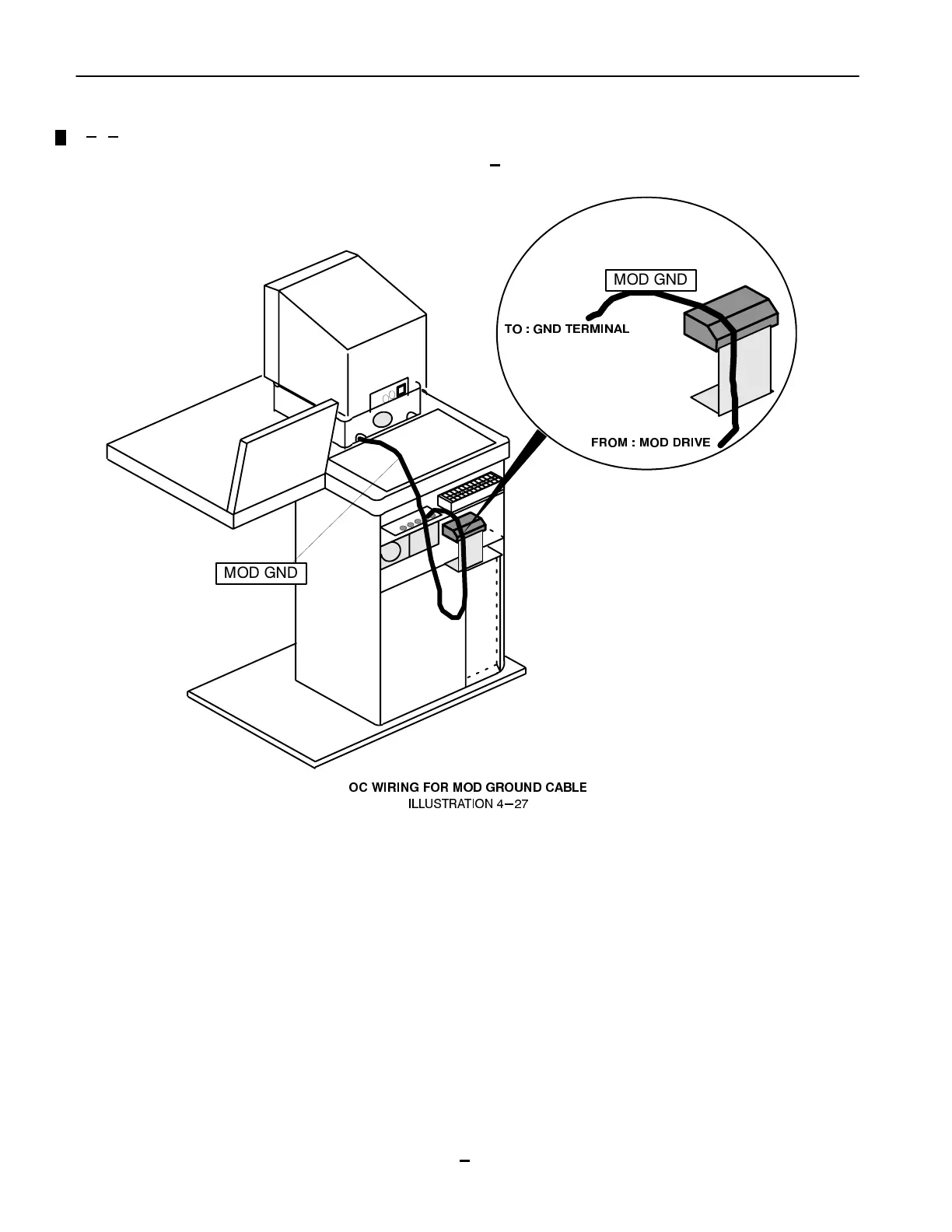 MOD GND

TO : GND TERMINAL

FROM : MOD DRIVE

MOD GND

OC WIRING FOR MOD GROUND CABLE
ILLUSTRATION 4–27