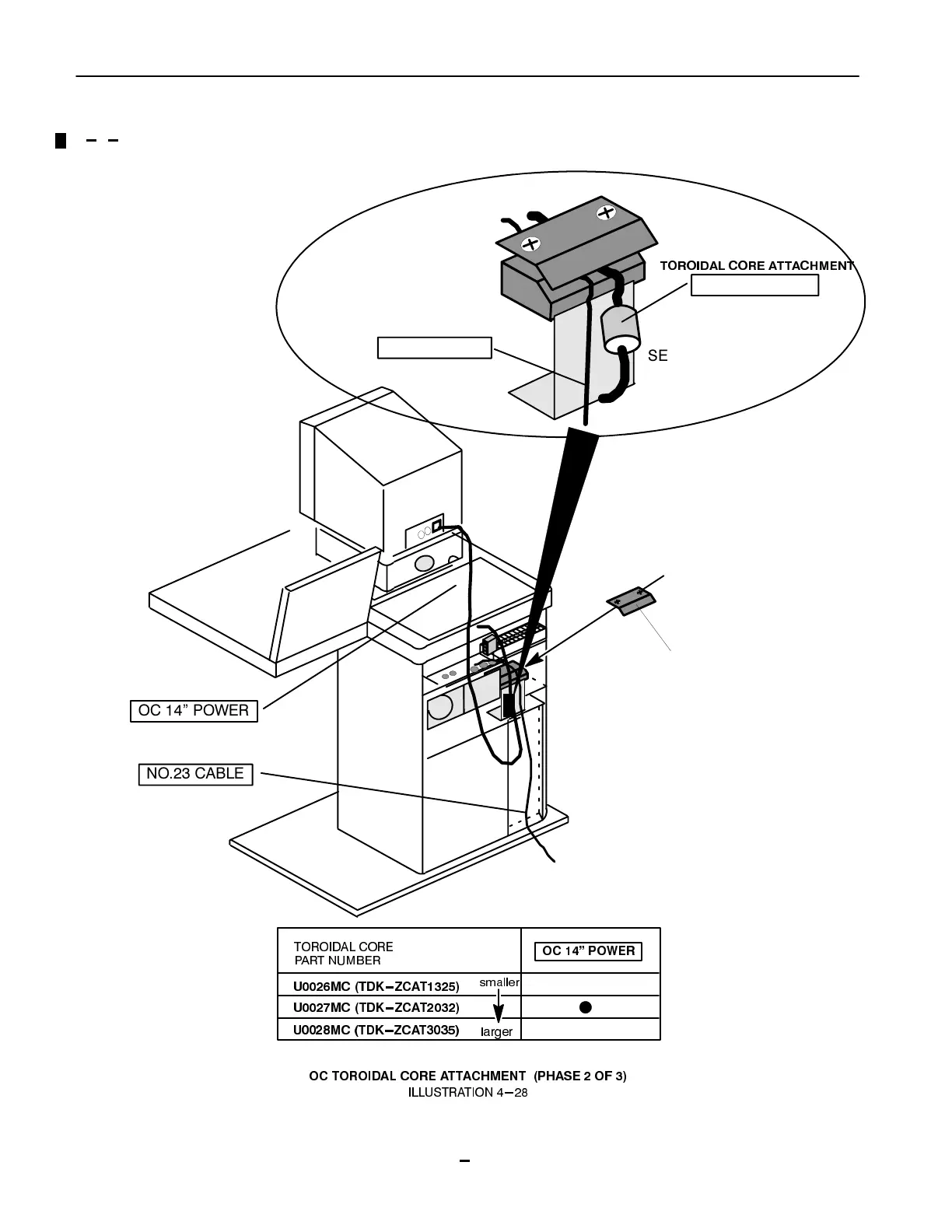 TOROIDAL CORE ATTACHMENT

SE

OC 14” POWER

NO.23 CABLE

| TOROIDAL CORE PART NUMBER | OC 14” POWER |
|---|---|
| U0026MC (TDK–ZCAT1325) smaller | |
| U0027MC (TDK–ZCAT2032) | ● |
| U0028MC (TDK–ZCAT3035) larger | |

OC TOROIDAL CORE ATTACHMENT (PHASE 2 OF 3)
ILLUSTRATION 4–28