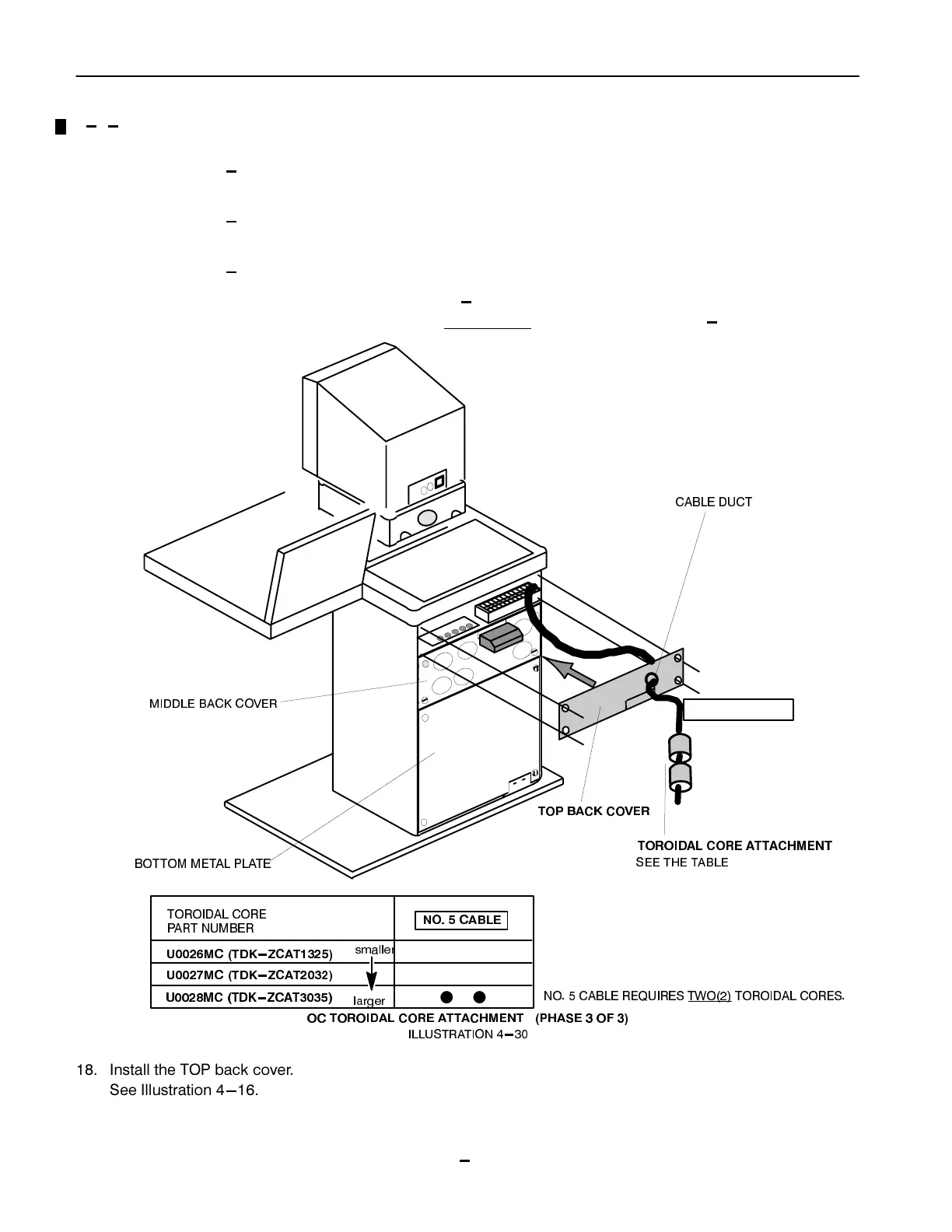 CABLE DUCT

MIDDLE BACK COVER

TOP BACK COVER

TOROIDAL CORE ATTACHMENT
SEE THE TABLE

BOTTOM METAL PLATE

| TOROIDAL CORE PART NUMBER | NO. 5 CABLE |
|---|---|
| U0026MC (TDK−ZCAT1325) smaller | |
| U0027MC (TDK−ZCAT2032) | |
| U0028MC (TDK−ZCAT3035) larger | ● ● |

NO. 5 CABLE REQUIRES TWO(2) TOROIDAL CORES.

OC TOROIDAL CORE ATTACHMENT (PHASE 3 OF 3)
ILLUSTRATION 4−30

18. Install the TOP back cover.
See Illustration 4−16.