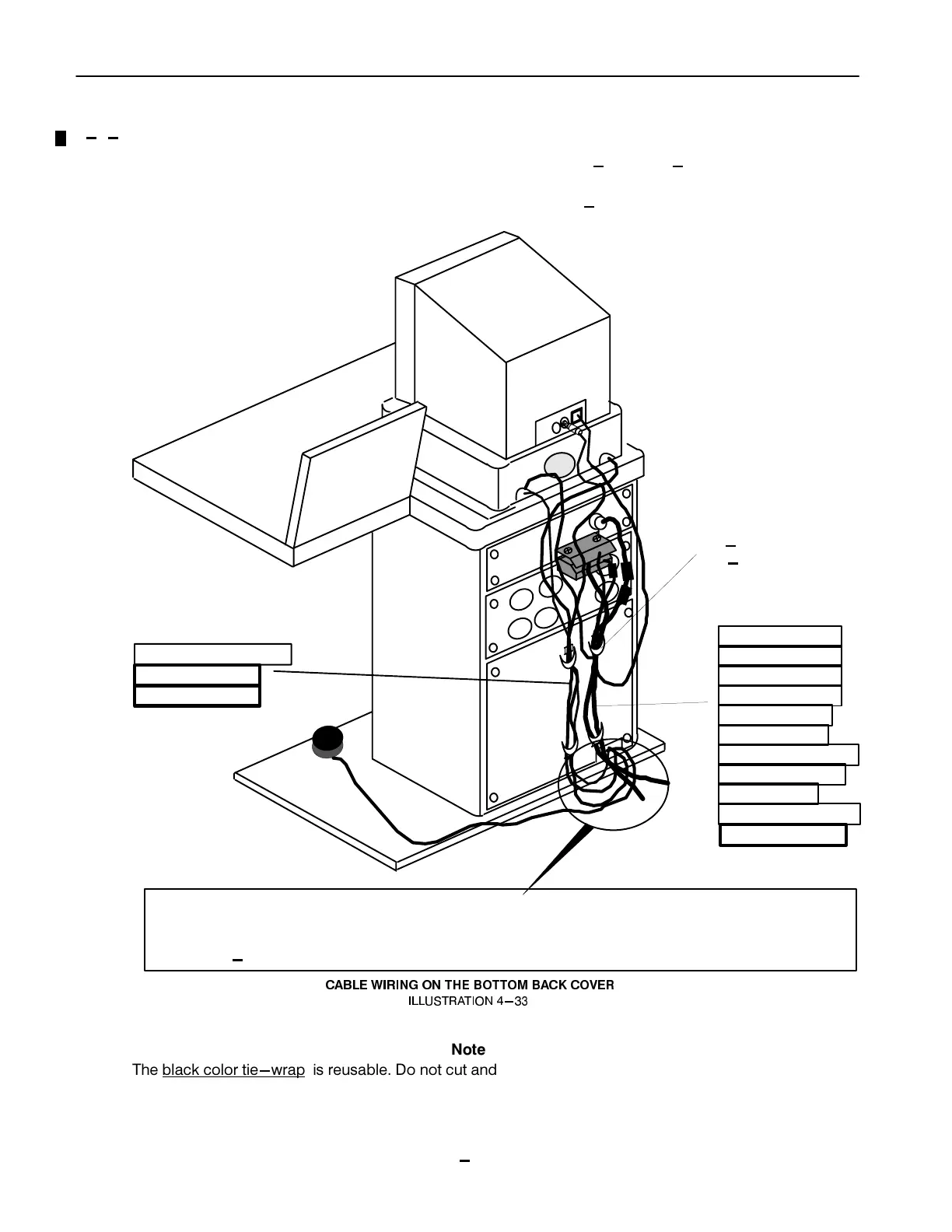 CABLE WIRING ON THE BOTTOM BACK COVER
ILLUSTRATION 4–33

Note
The black color tie–wrap is reusable. Do not cut and