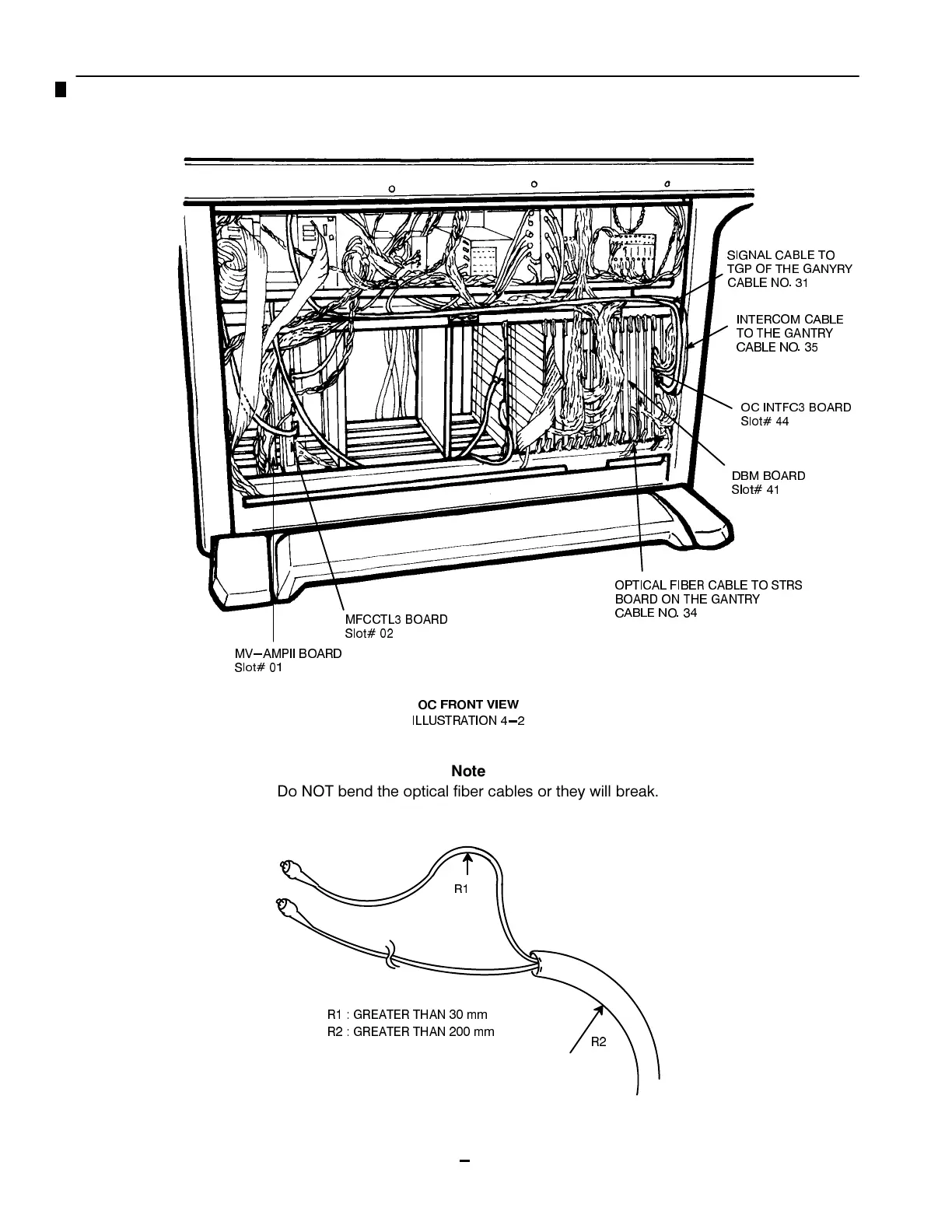 SIGNAL CABLE TO TGP OF THE GANYRY CABLE NO. 31

INTERCOM CABLE TO THE GANTRY CABLE NO. 35

OC INTFC3 BOARD Slot# 44

DBM BOARD Slot# 41

OPTICAL FIBER CABLE TO STRS BOARD ON THE GANTRY CABLE NO. 34

MFCCTL3 BOARD Slot# 02

MV–AMPII BOARD Slot# 01

OC FRONT VIEW
ILLUSTRATION 4–2

Note
Do NOT bend the optical fiber cables or they will break.

R1

R1 : GREATER THAN 30 mm
R2 : GREATER THAN 200 mm

R2

–