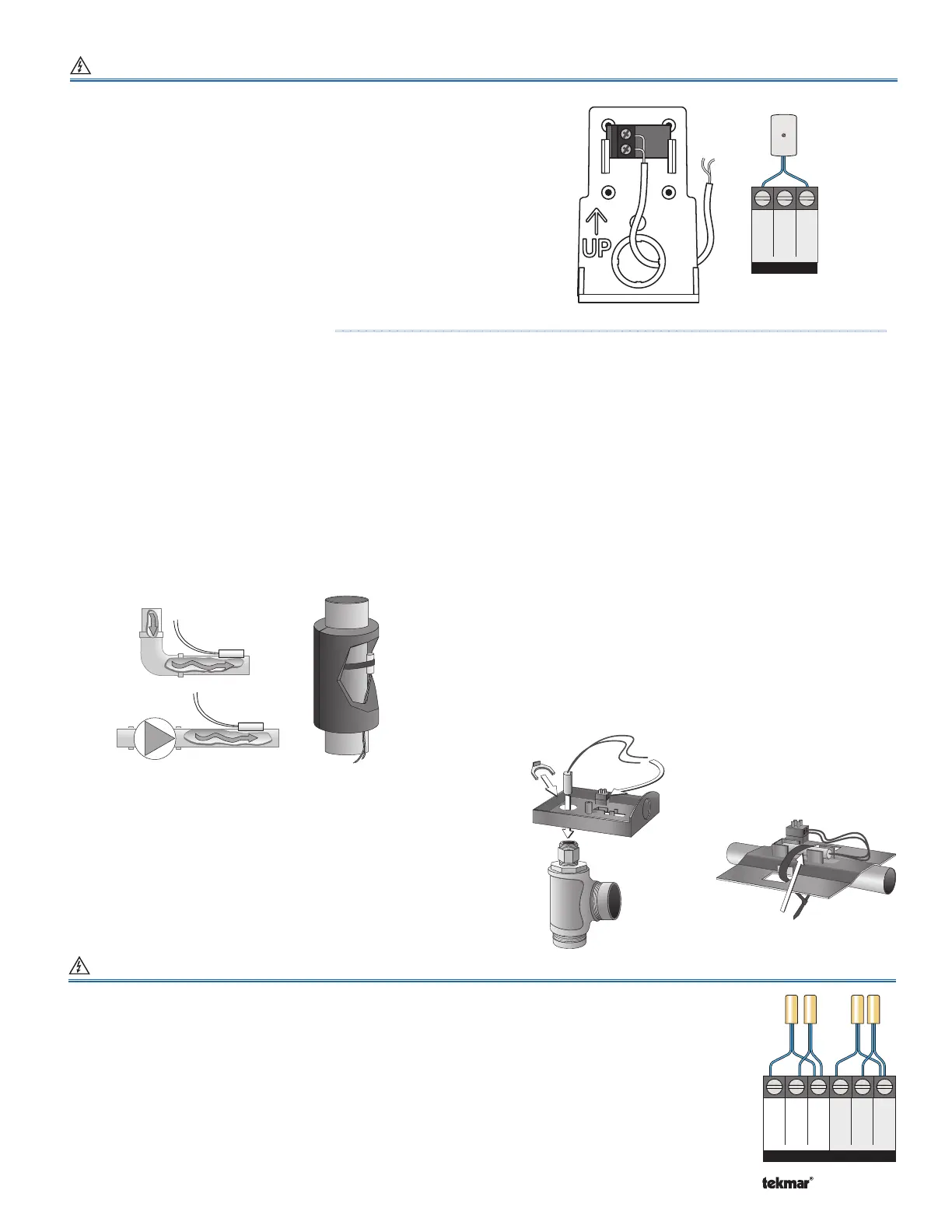 UP

tekmar®