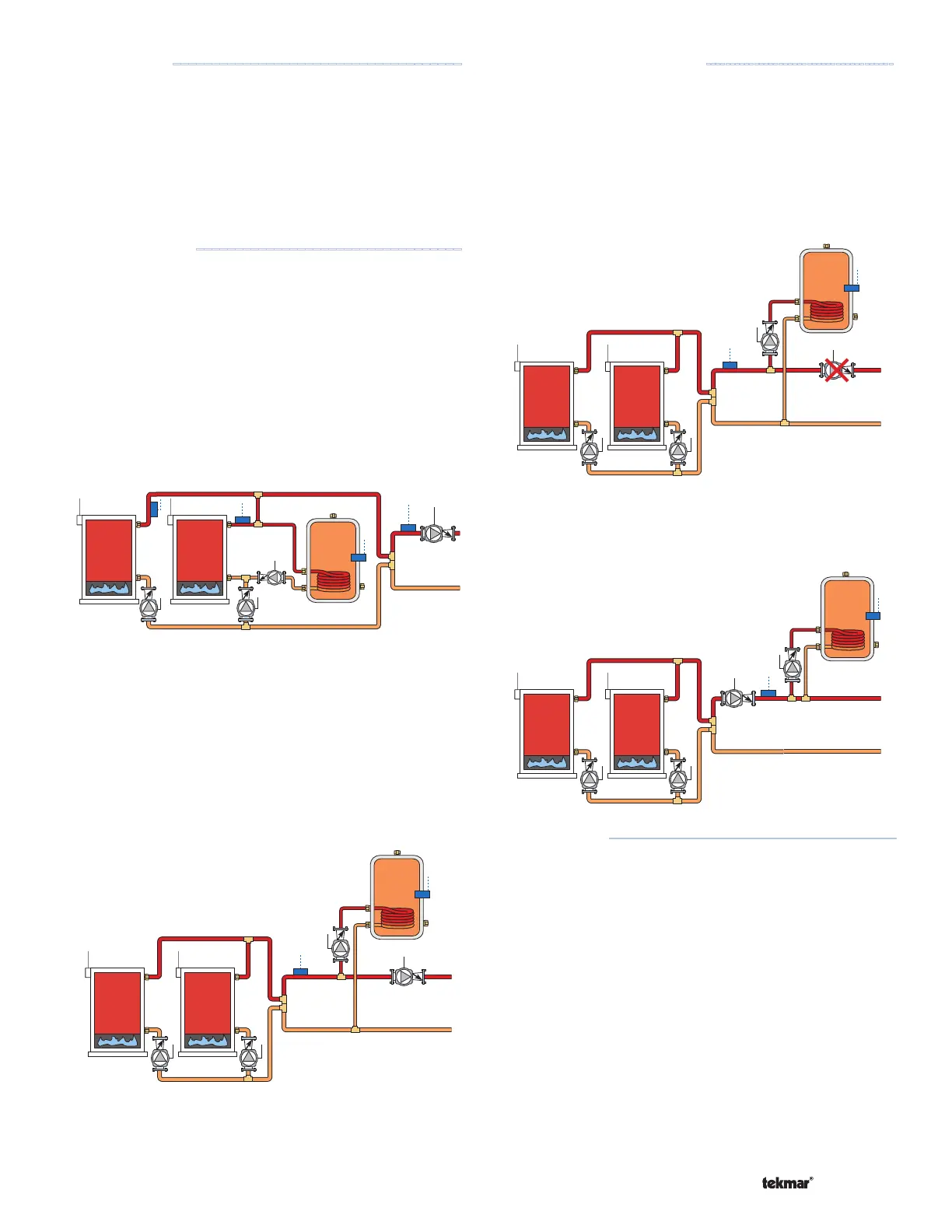 tekmar®