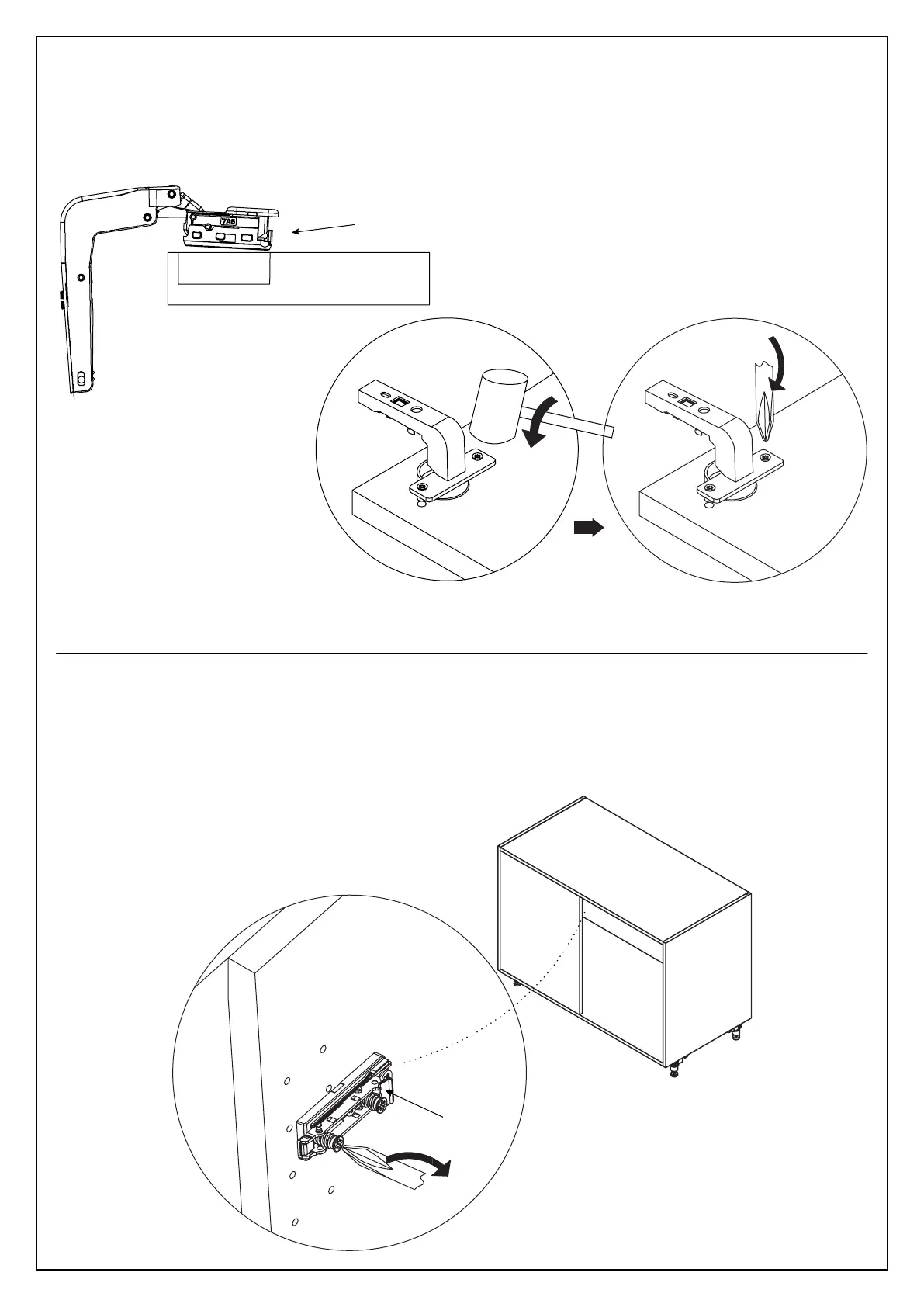 7A8