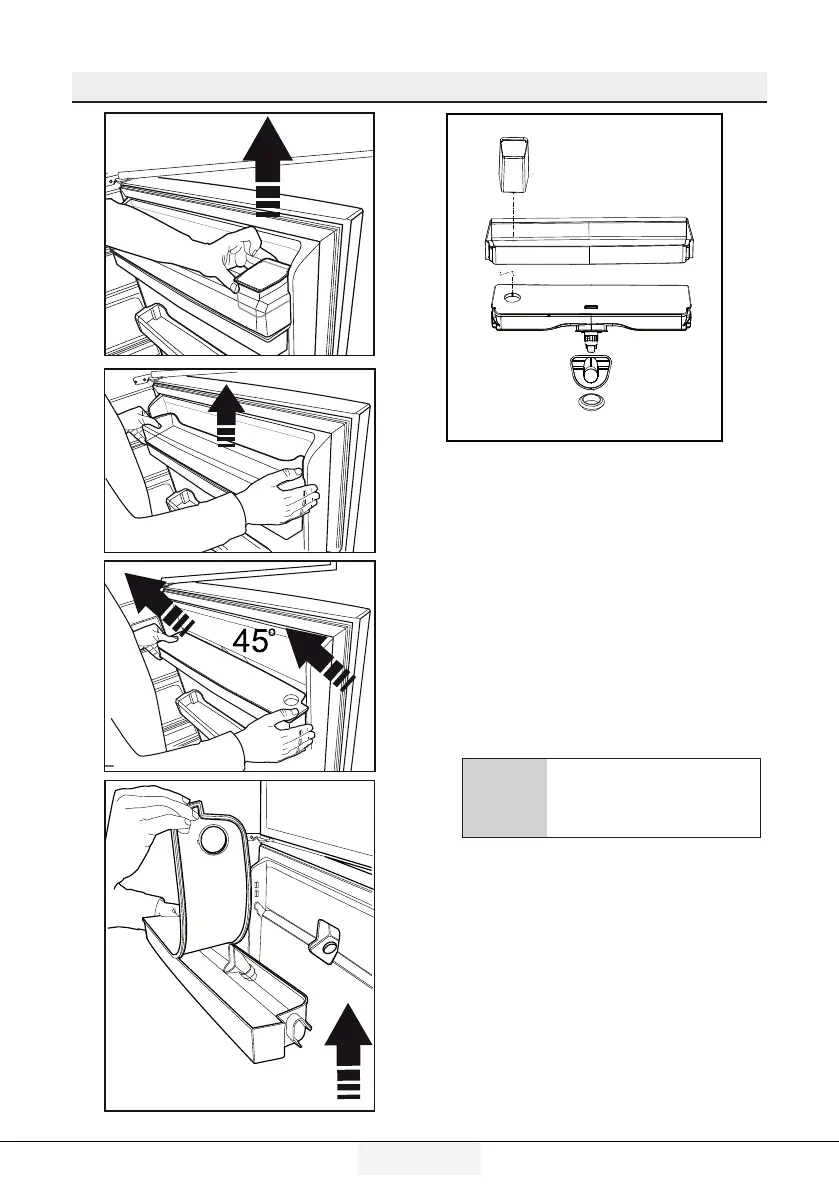 45°