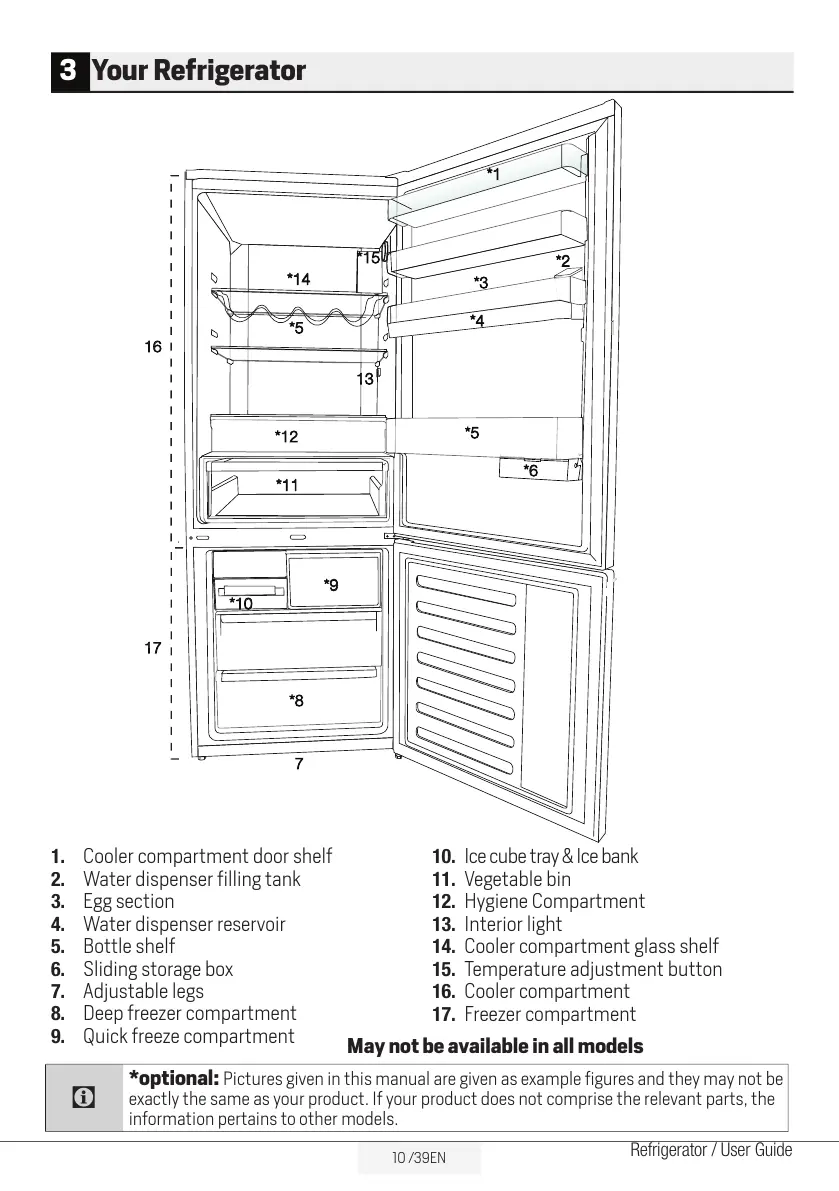 3 Your Refrigerator

*1
*15
*2
*14
*3
*4
*5
16
13
*12
*5
*6
*11
*9
*10
17
*8
7

1. Cooler compartment door shelf
2. Water dispenser filling tank
3. Egg section
4. Water dispenser reservoir
5. Bottle shelf
6. Sliding storage box
7. Adjustable legs
8. Deep freezer compartment
9. Quick freeze compartment

10. Ice cube tray & Ice bank
11. Vegetable bin
12. Hygiene Compartment
13. Interior light
14. Cooler compartment glass shelf
15. Temperature adjustment button
16. Cooler compartment
17. Freezer compartment

May not be available in all models

*optional: Pictures given in this manual are given as example figures and they may not be exactly the same as your product. If your product does not comprise the relevant parts, the information pertains to other models.

10 /39EN

Refrigerator / User Guide