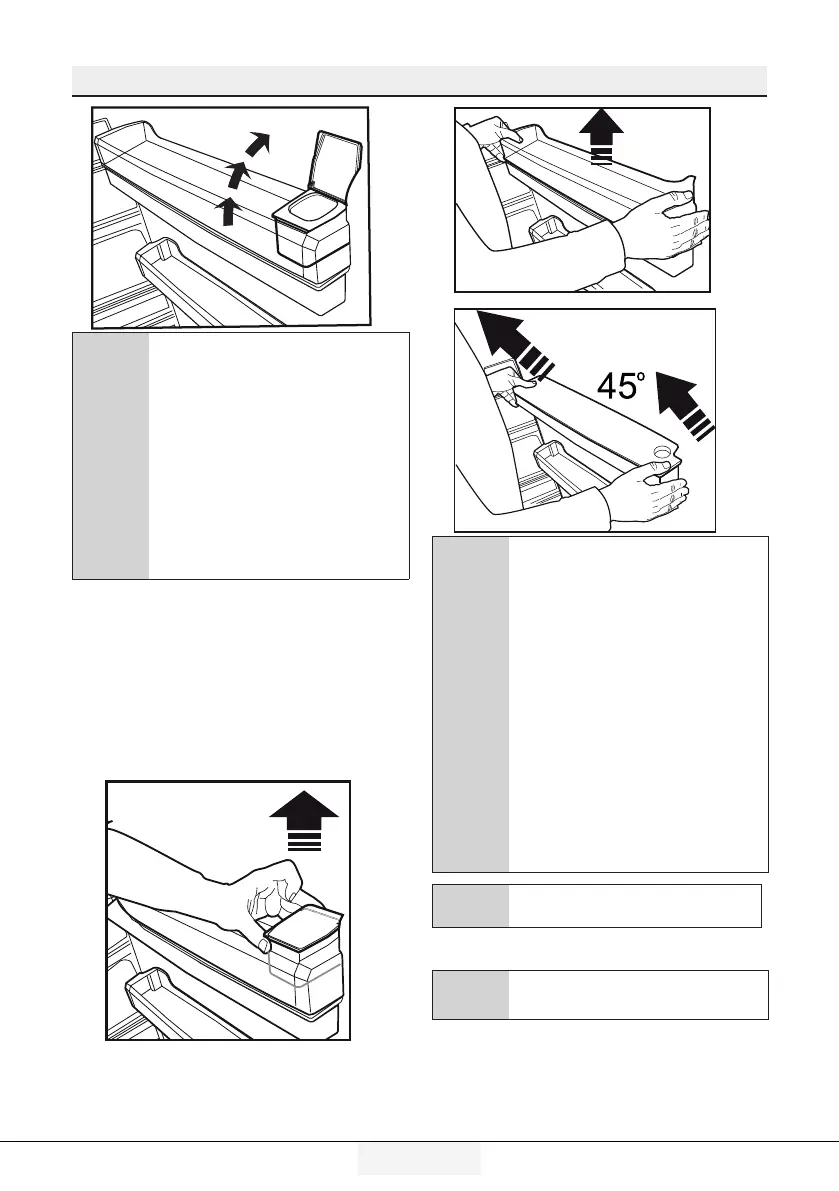 45°