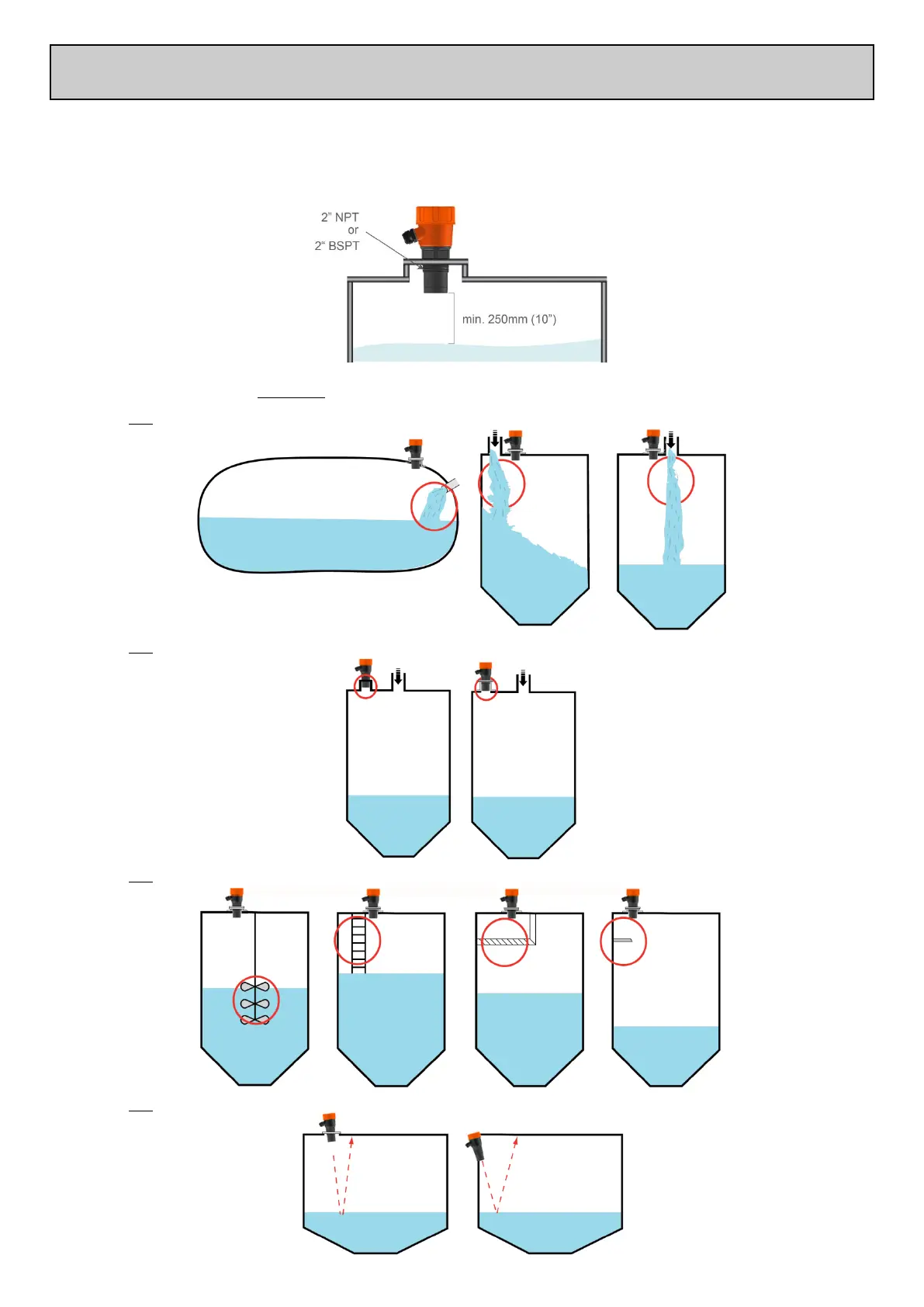 2" NPT
or
2" BSPT

min. 250mm (10")