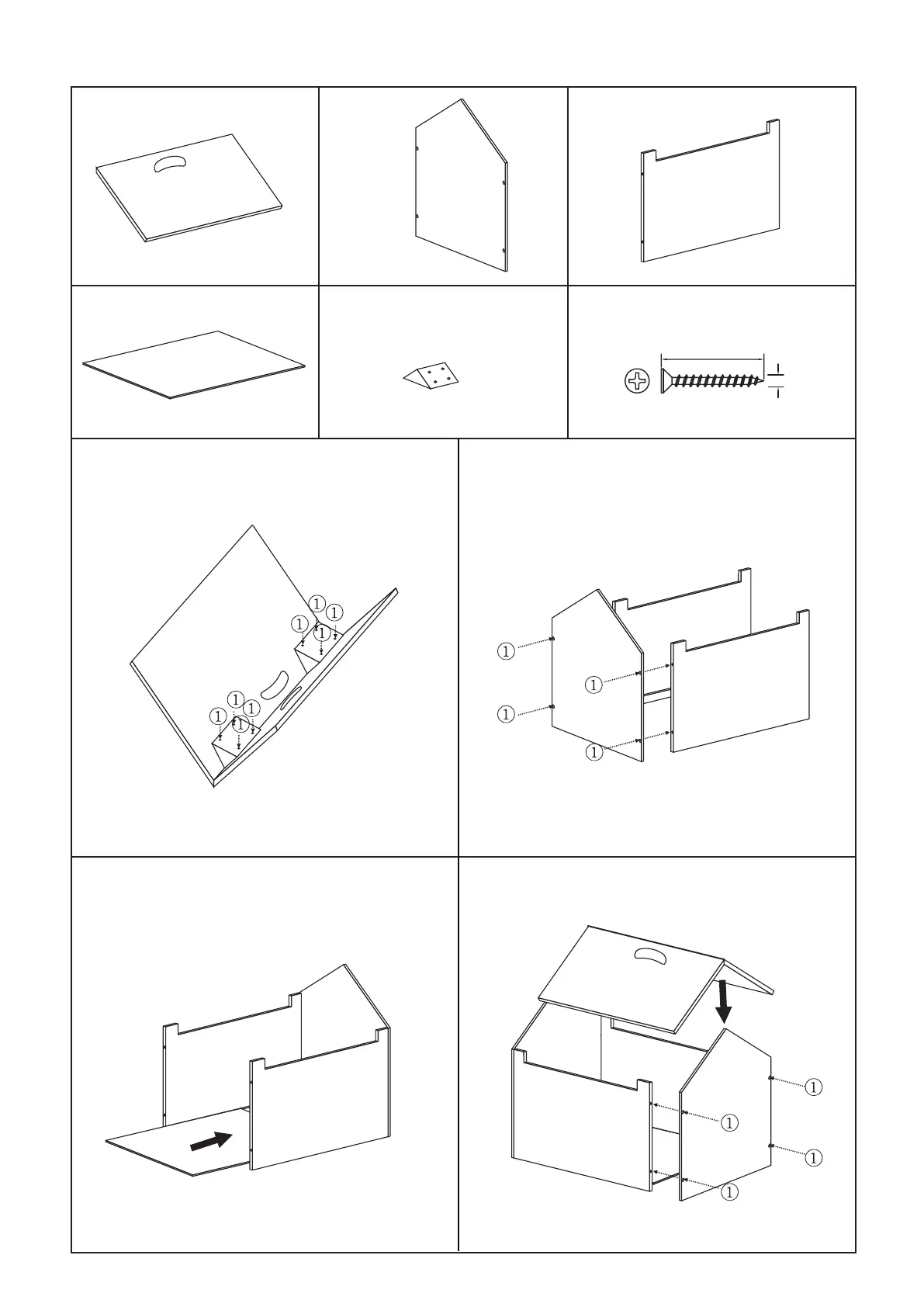 ①
①
①
①
①
①
①
①

①
①
①
①

①
①
①
①