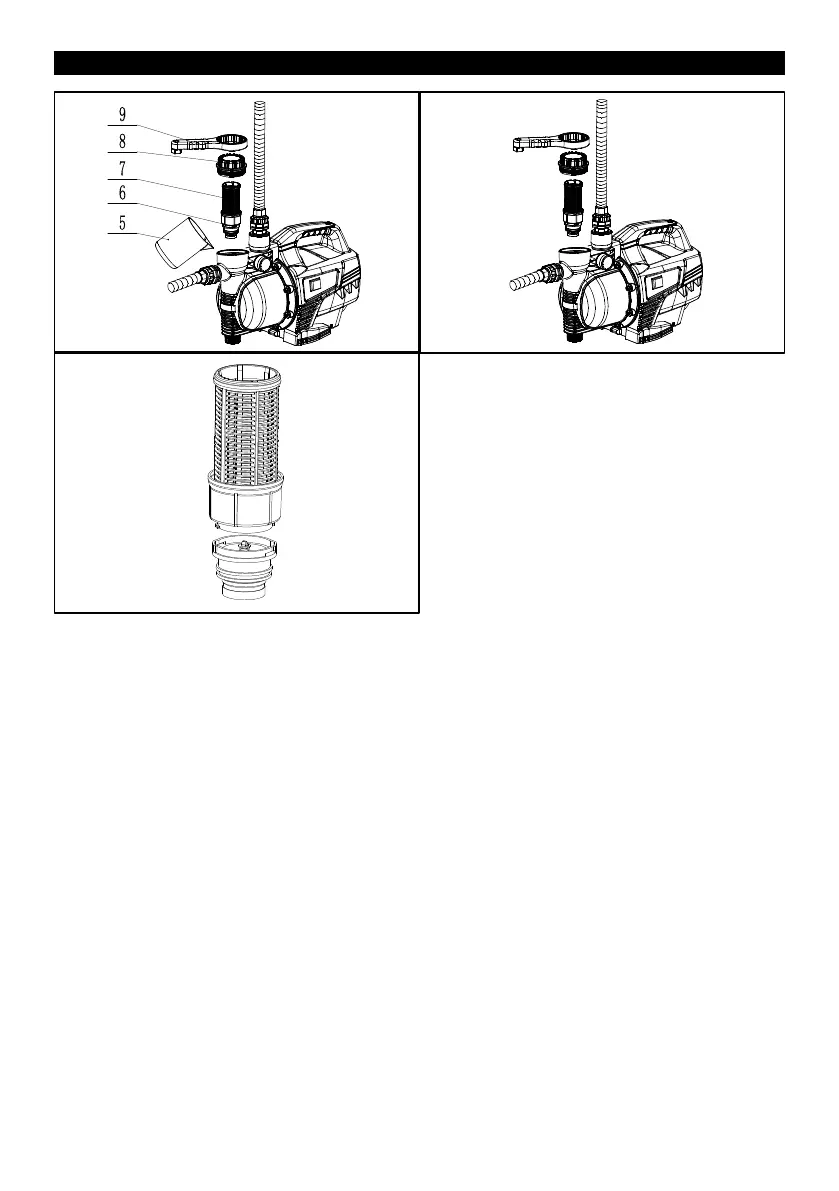 9
8
7
6
5