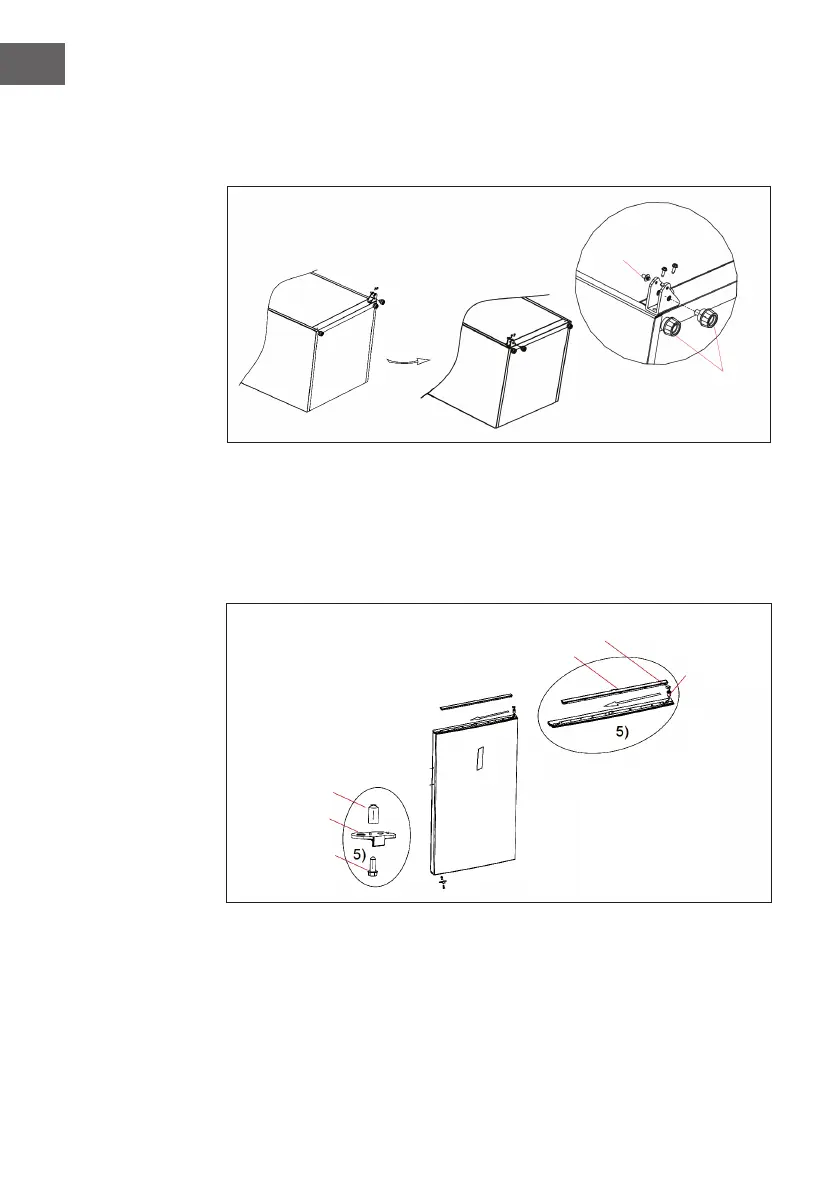 5)

5)